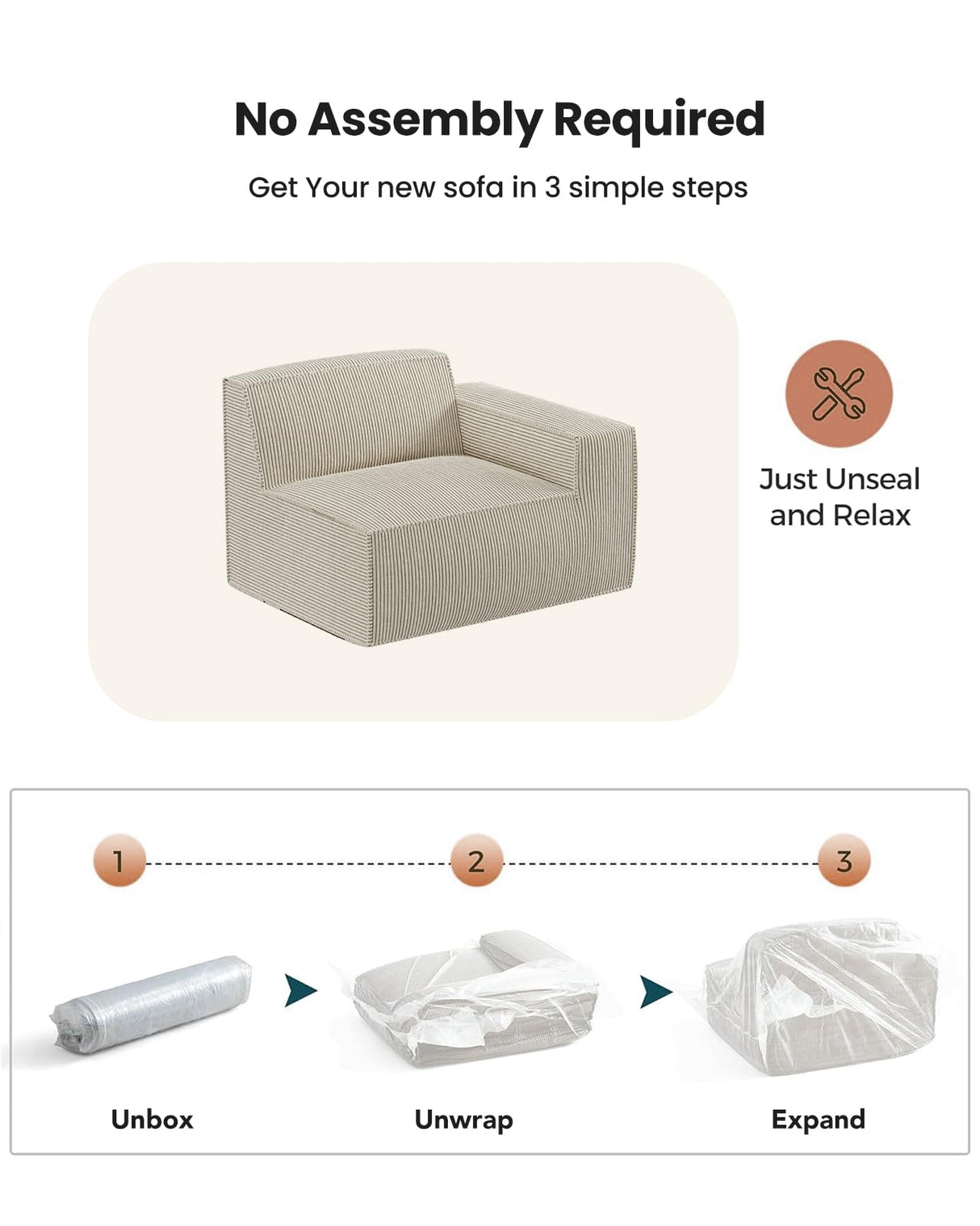 No Assembly Required

Get Your new sofa in 3 simple steps

Just Unseal and Relax

1

2

3

Unbox

Unwrap

Expand