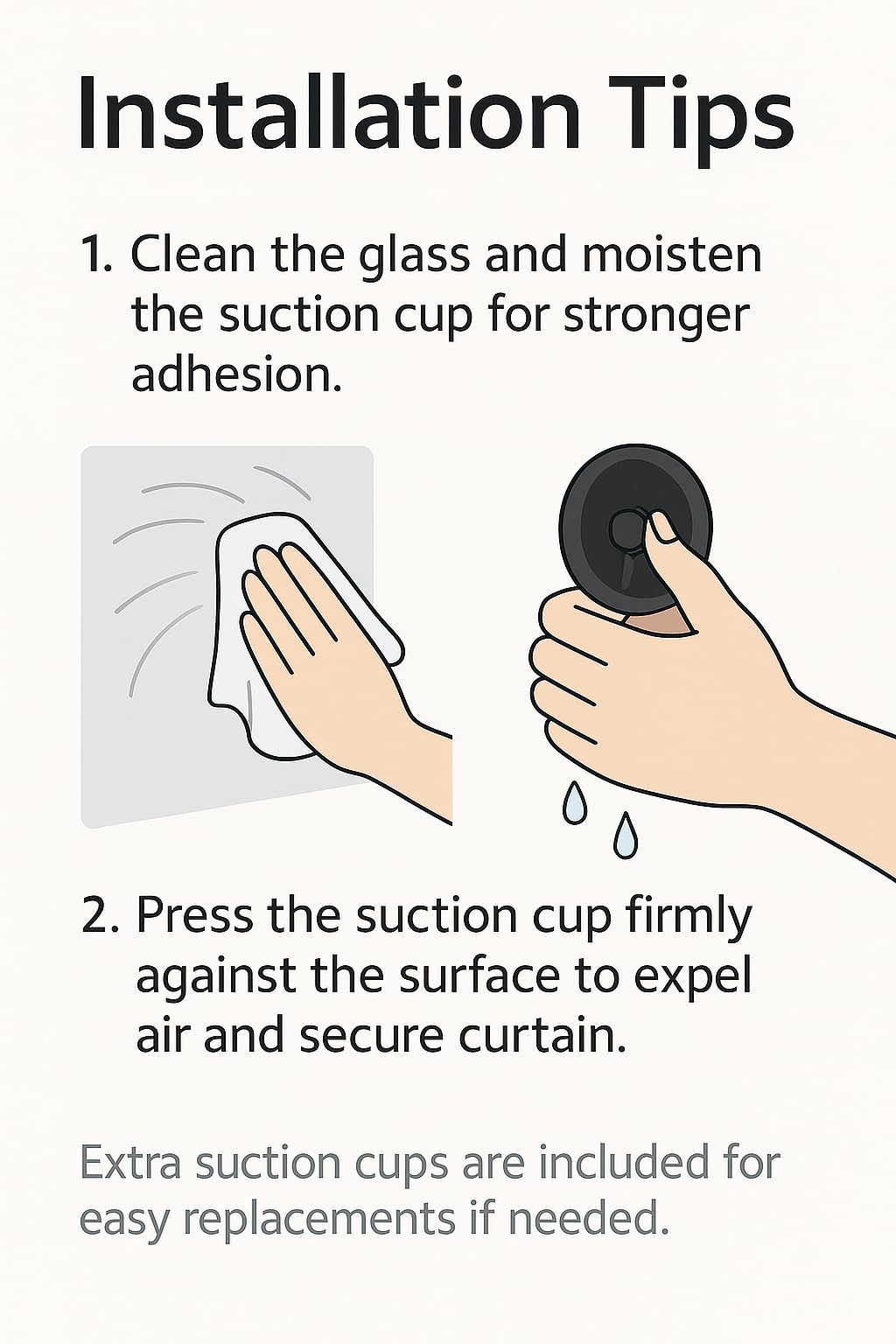 Installation Tips

1. Clean the glass and moisten the suction cup for stronger adhesion.

2. Press the suction cup firmly against the surface to expel air and secure curtain.

Extra suction cups are included for easy replacements if needed.