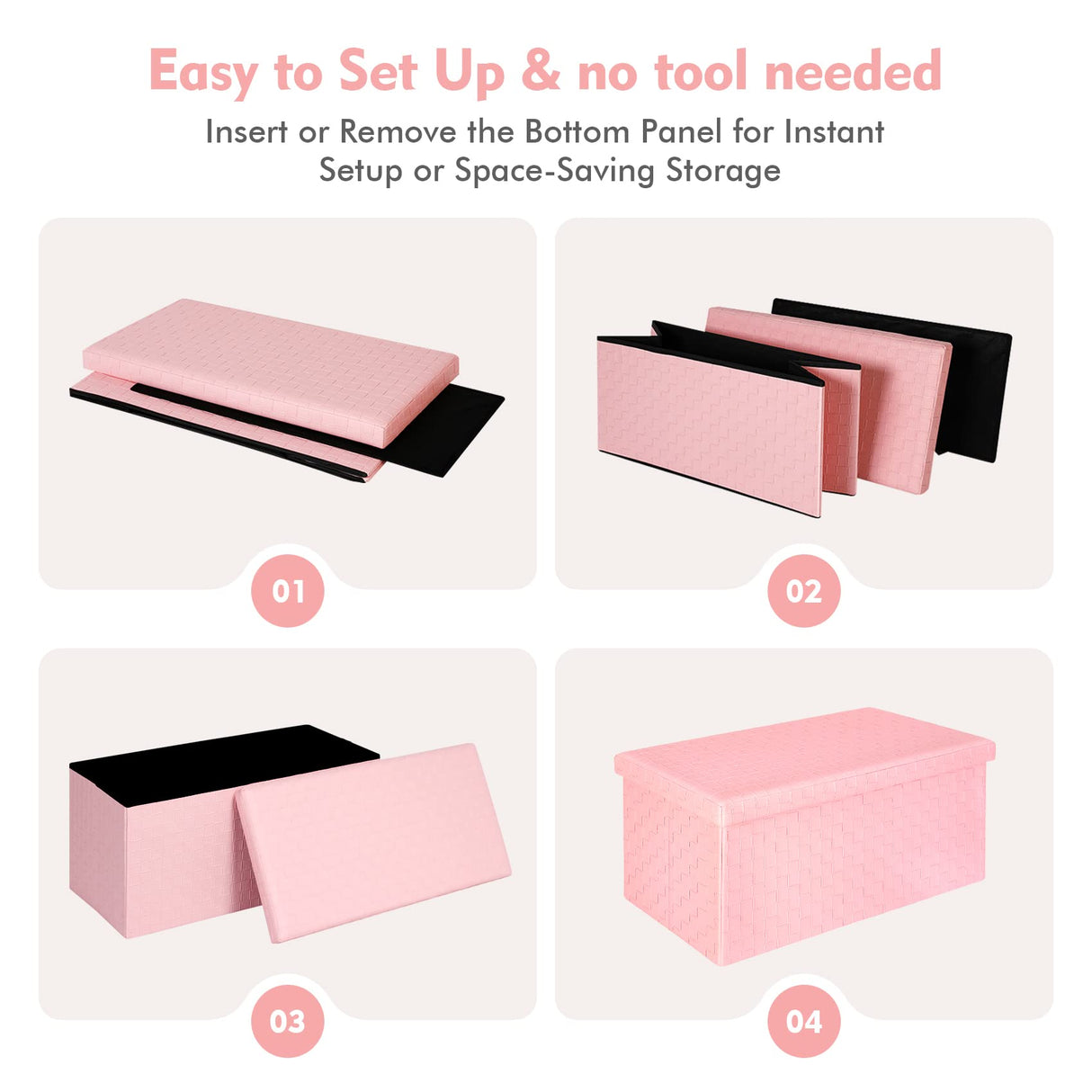 Easy to Set Up & no tool needed

Insert or Remove the Bottom Panel for Instant Setup or Space-Saving Storage

01

02

03

04