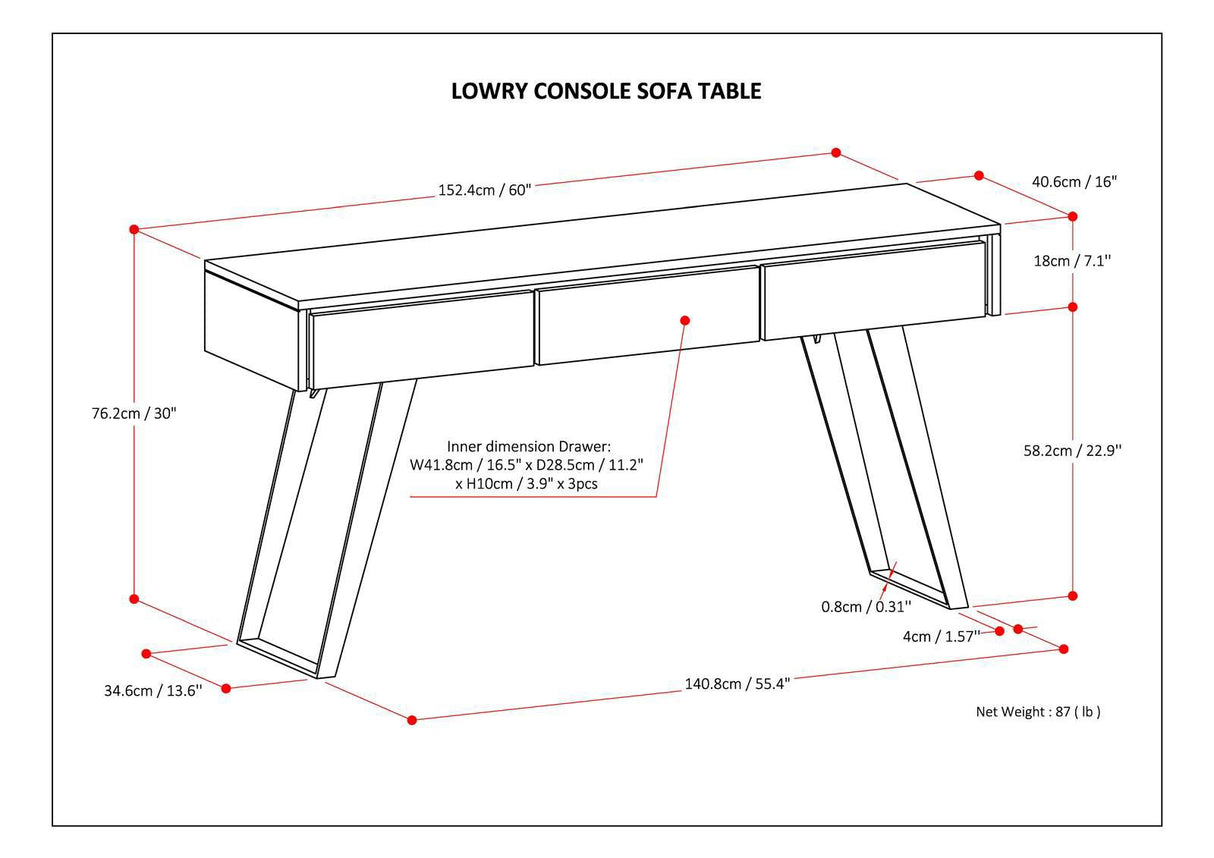 LOWRY CONSOLE SOFA TABLE

152.4cm / 60"

40.6cm / 16"

18cm / 7.1"

76.2cm / 30"

Inner dimension Drawer:
W41.8cm / 16.5" x D28.5cm / 11.2"
x H10cm / 3.9" x 3pcs

58.2cm / 22.9"

0.8cm / 0.31"

4cm / 1.57"

34.6cm / 13.6"

140.8cm / 55.4"

Net Weight : 87 ( lb )