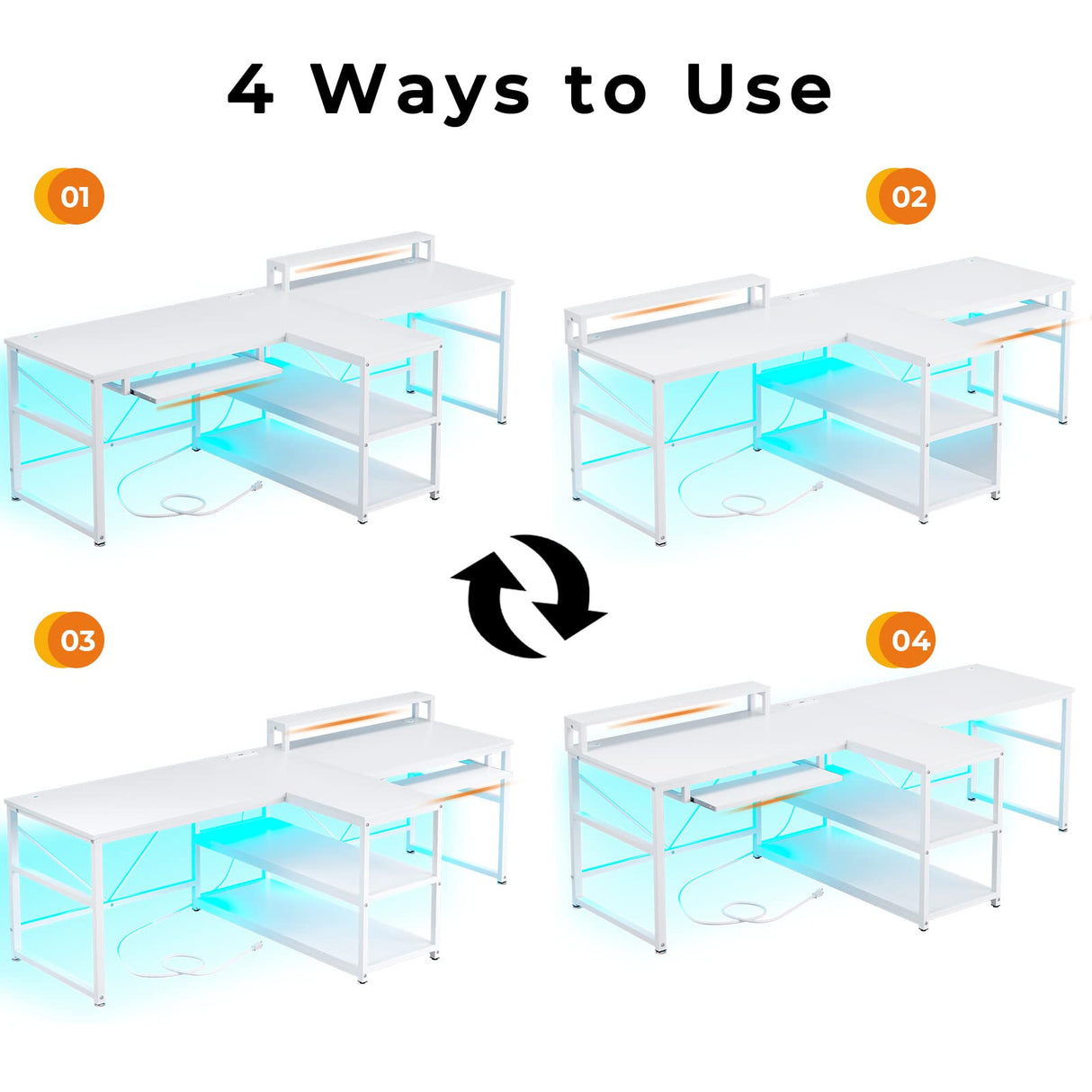 4 Ways to Use

01

02

03

04