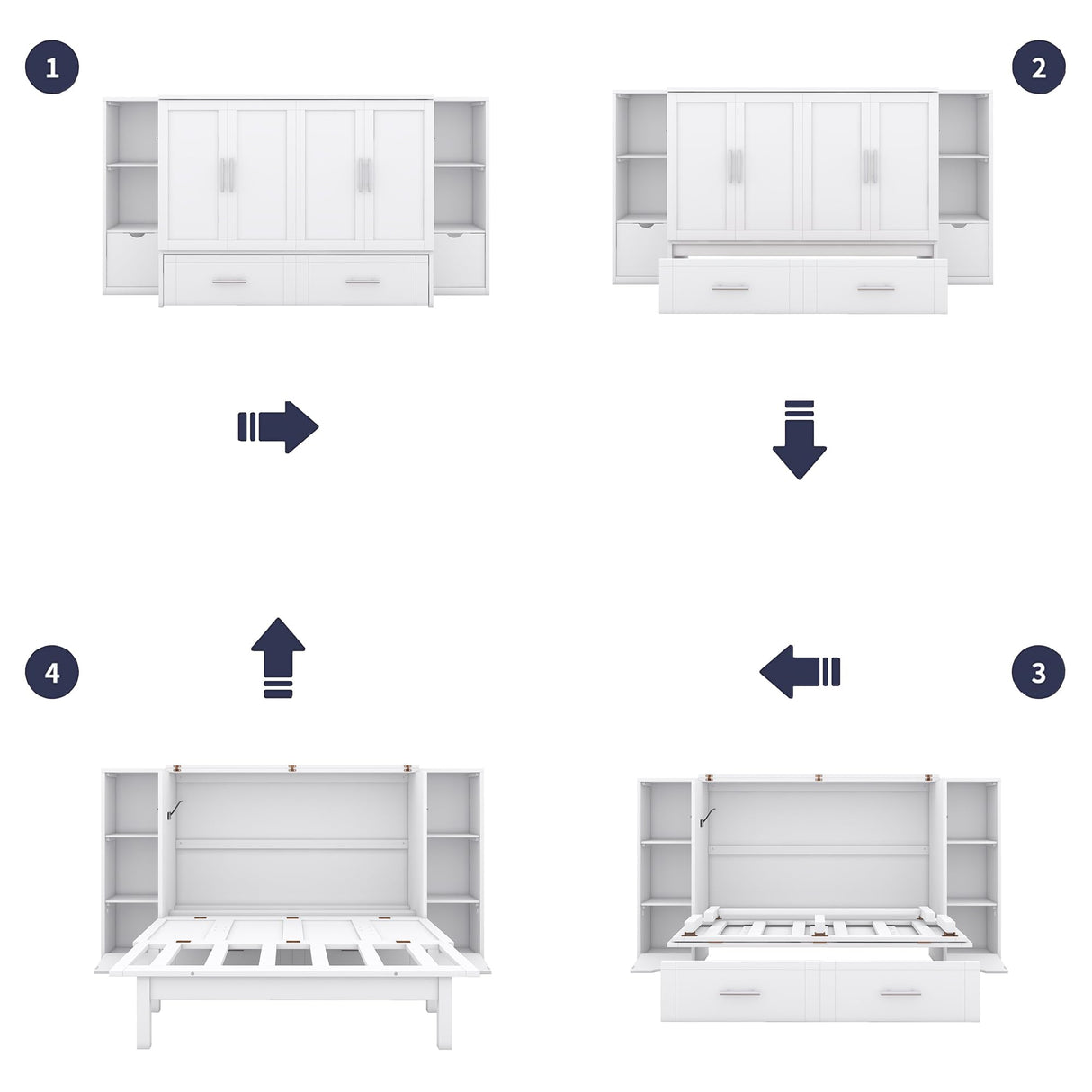 1

2

4

3