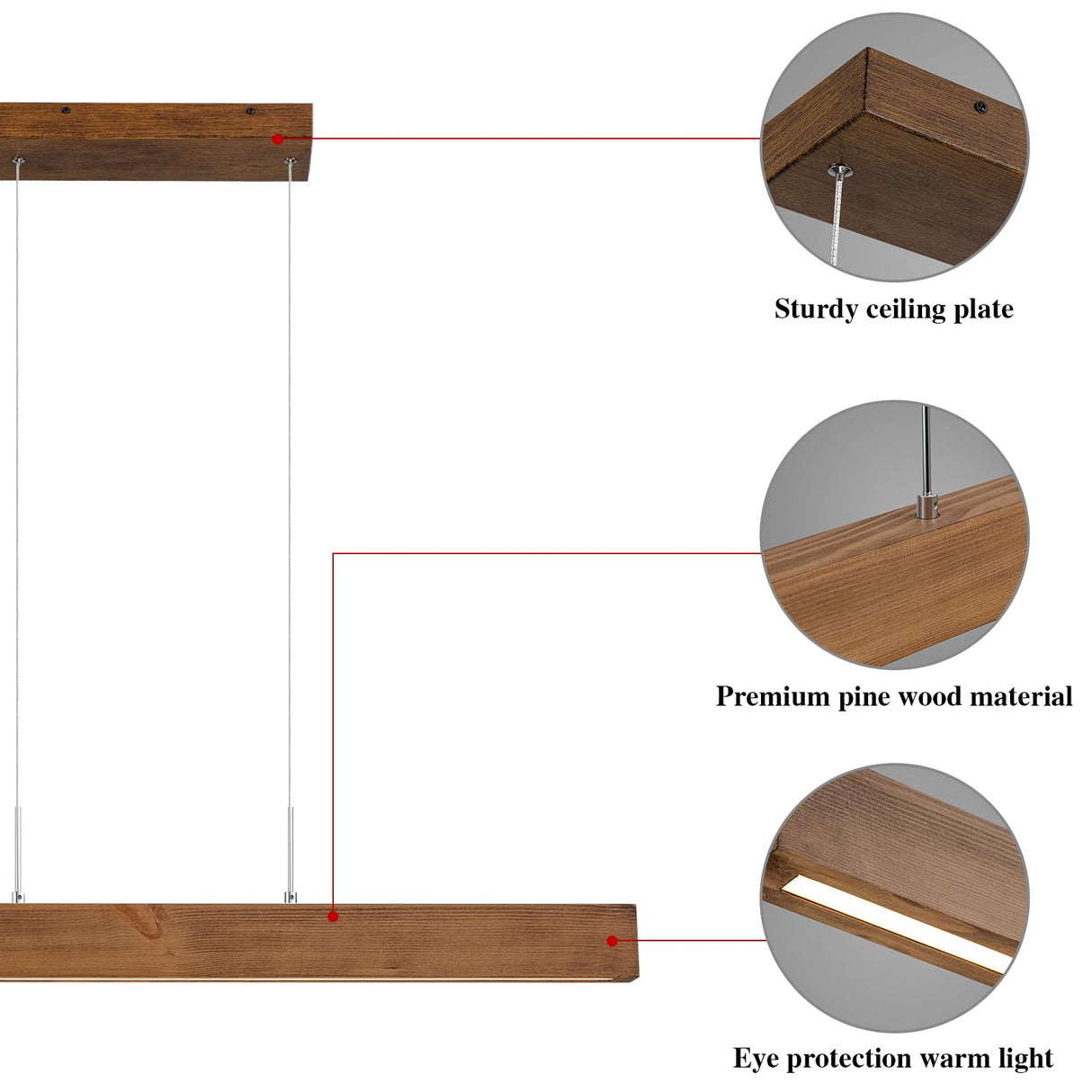 Sturdy ceiling plate

Premium pine wood material

Eye protection warm light