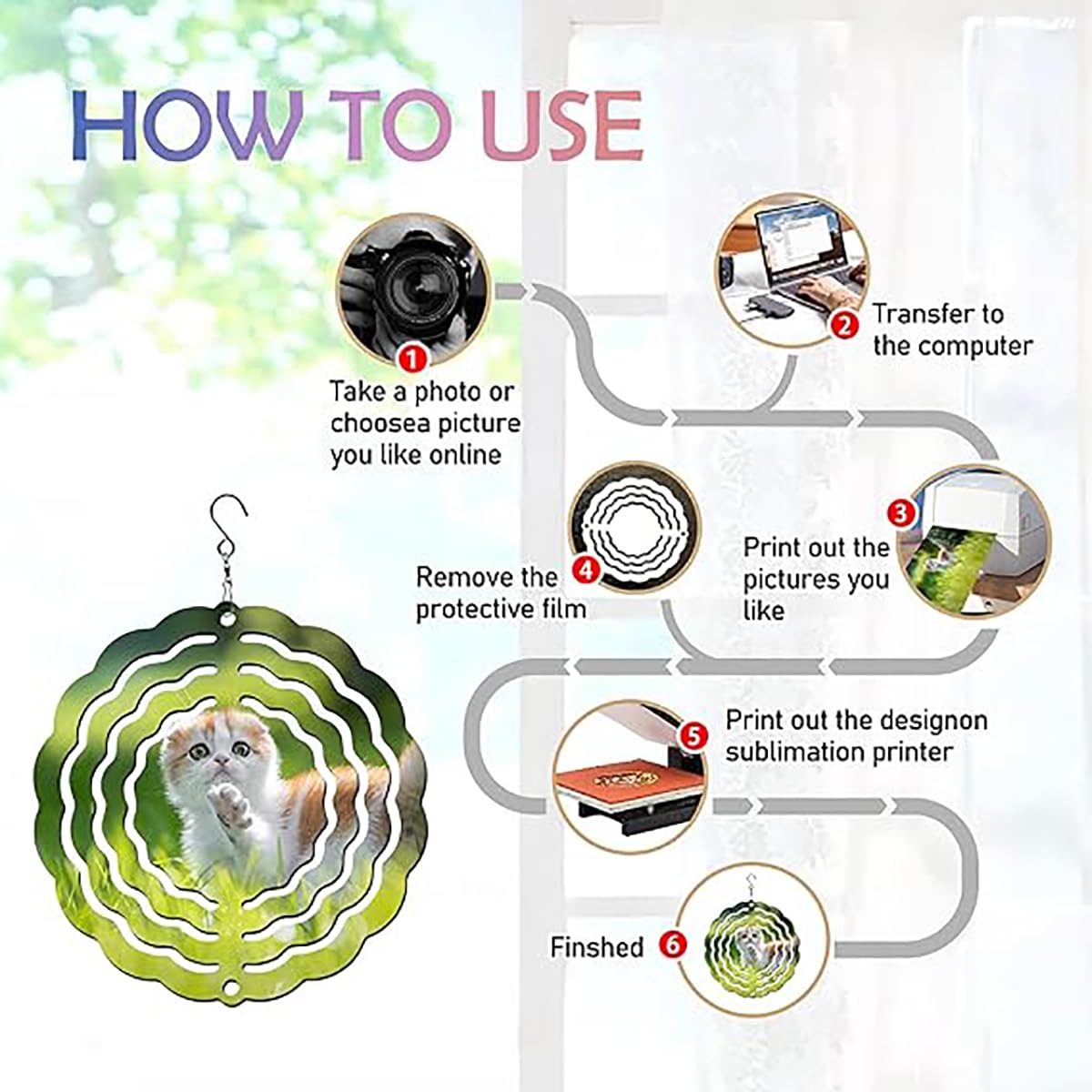 HOW TO USE

1
Take a photo or choosea picture you like online

2
Transfer to the computer

3
Print out the pictures you like

4
Remove the protective film

5
Print out the designon sublimation printer

6
Finshed