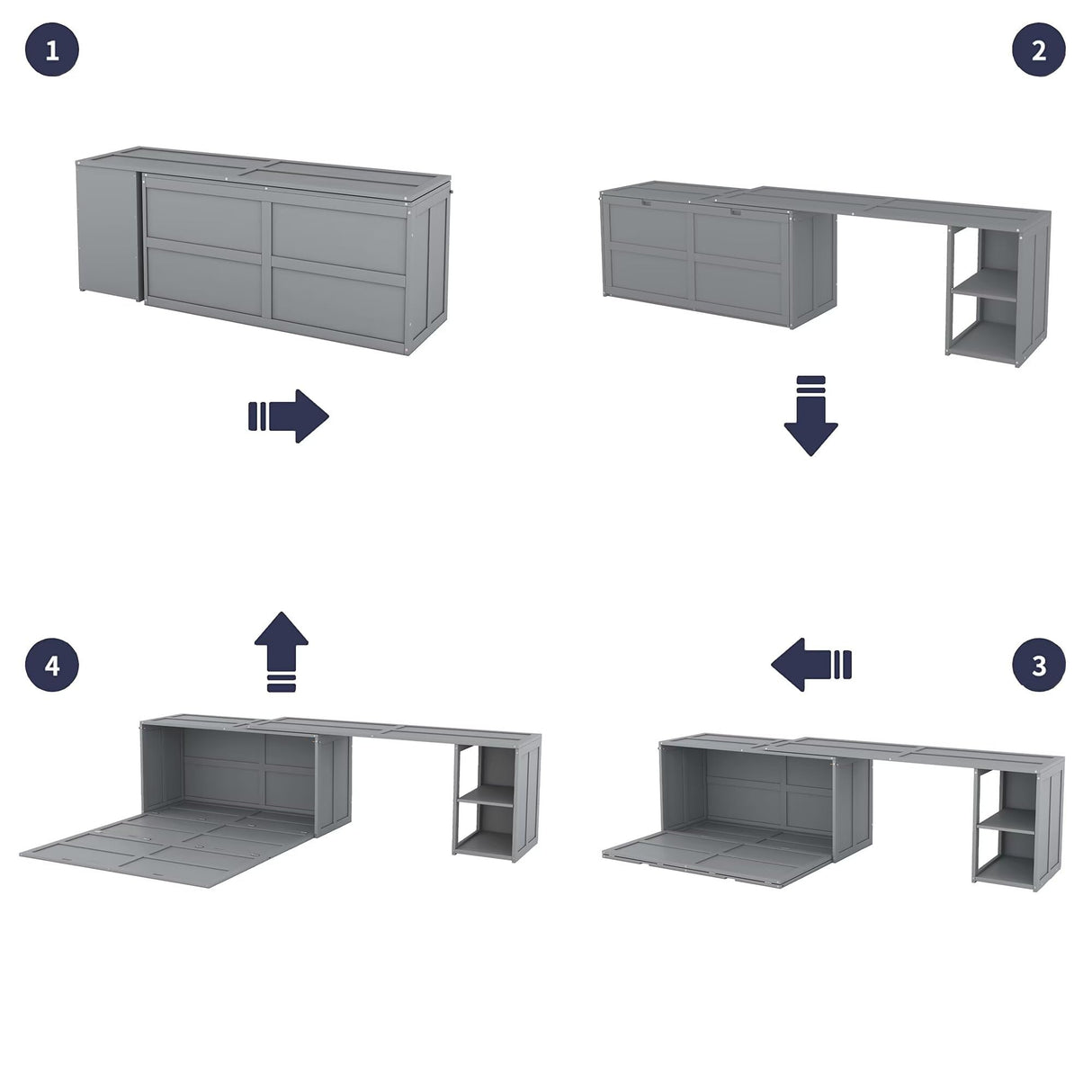 1

2

4

3