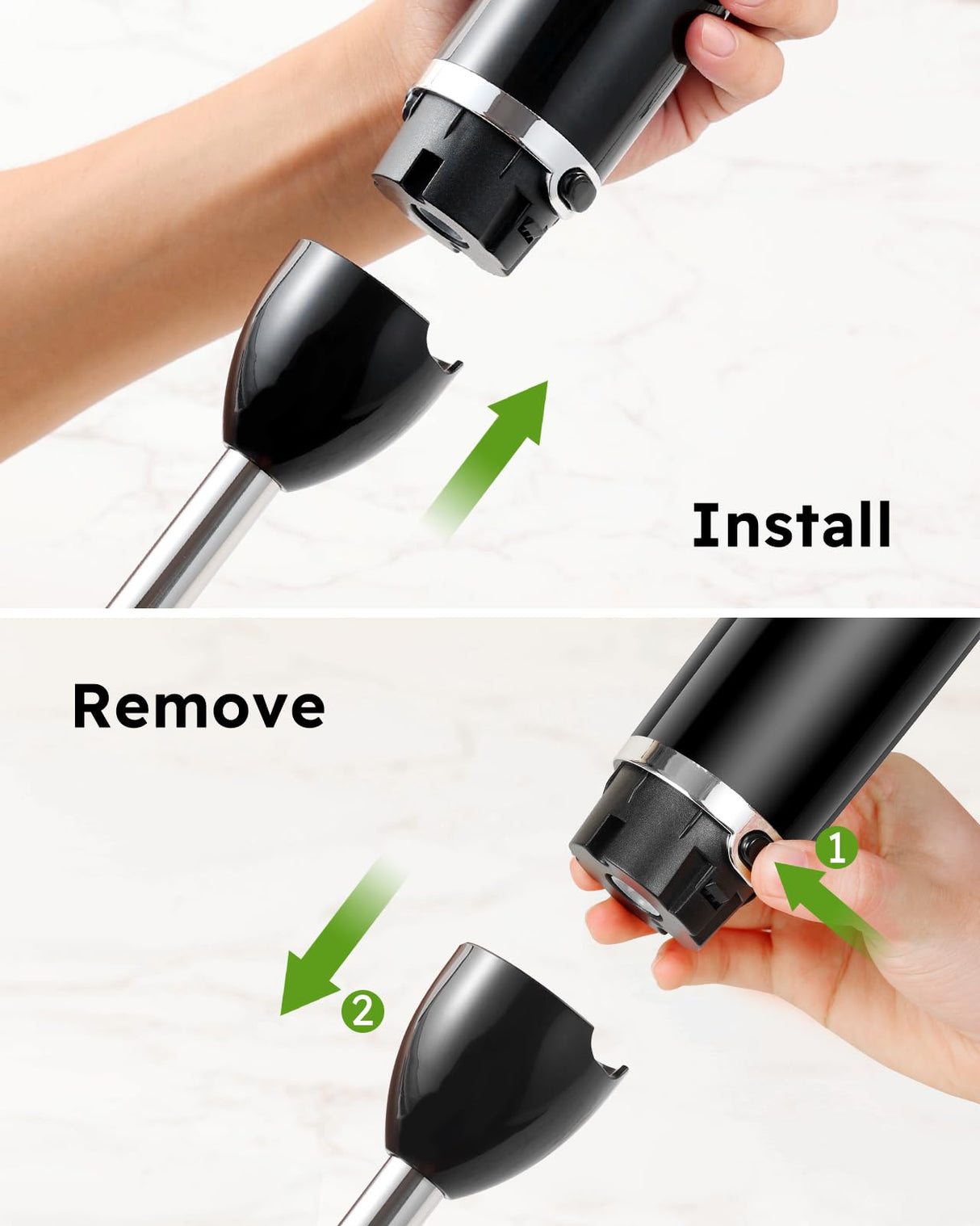 Install

Remove

1

2