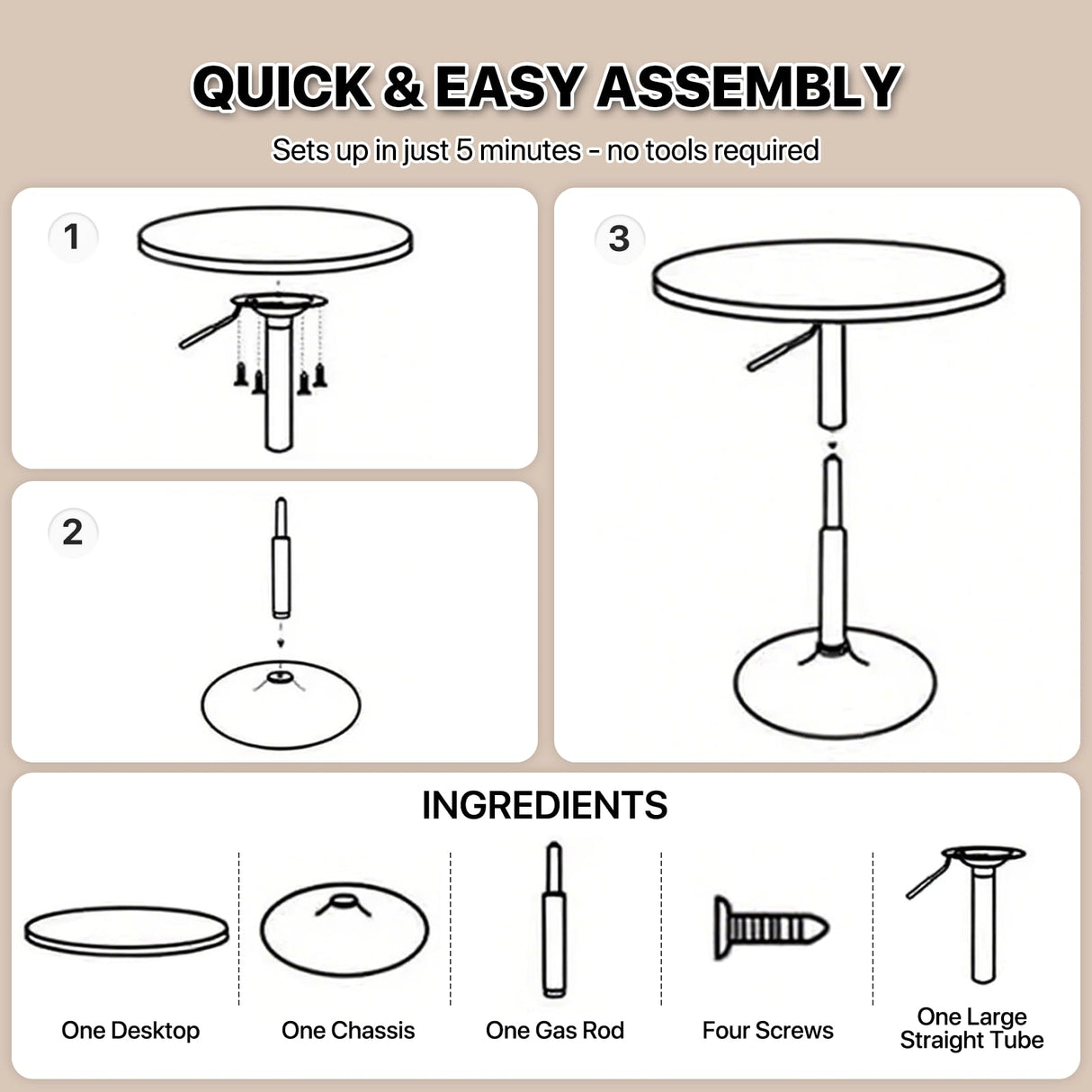 QUICK & EASY ASSEMBLY

Sets up in just 5 minutes - no tools required

1

2

3

INGREDIENTS

One Desktop

One Chassis

One Gas Rod

Four Screws

One Large Straight Tube