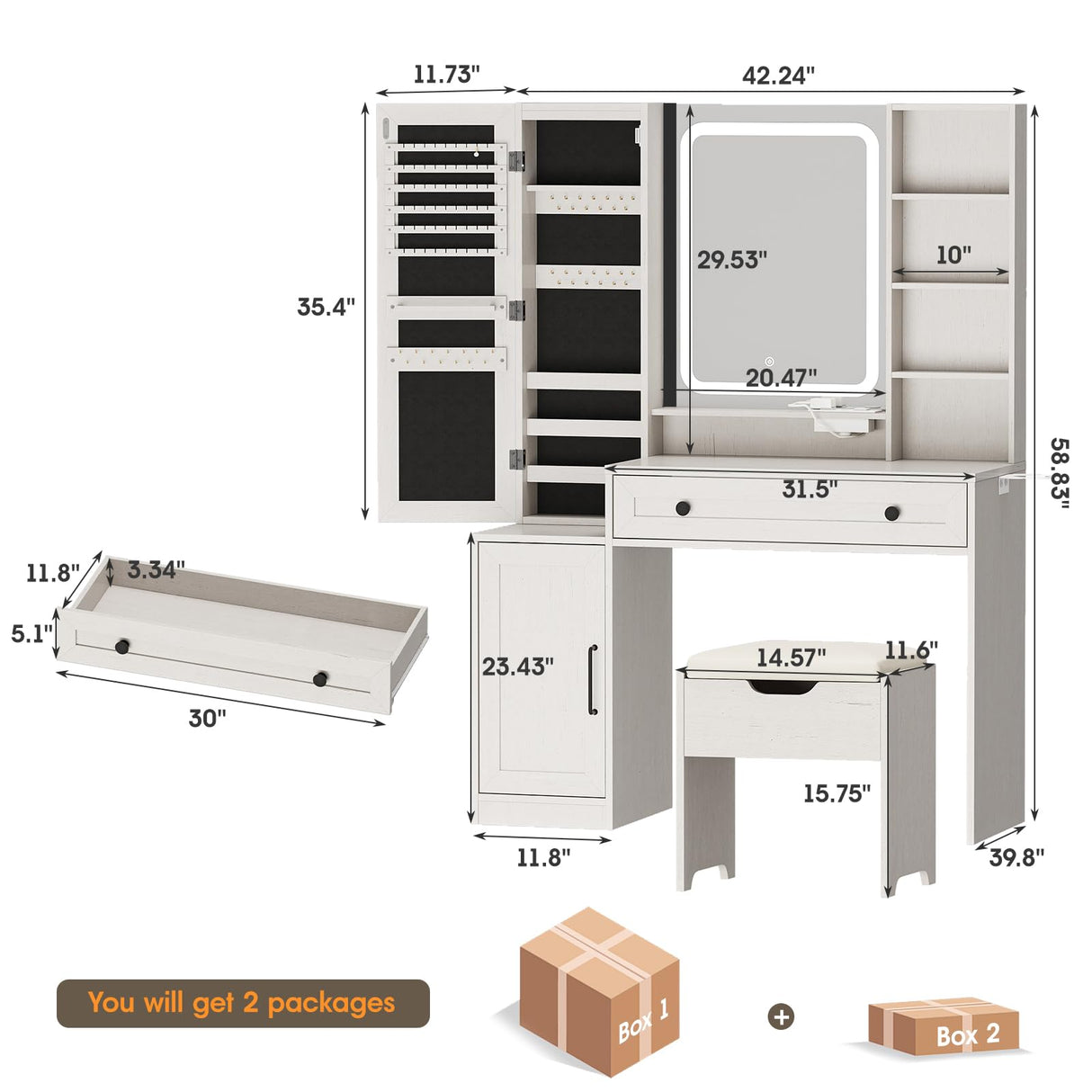 11.73"
42.24"
35.4"
29.53"
10"
20.47"
58.83"
31.5"
11.8"
3.34"
5.1"
30"
23.43"
14.57"
11.6"
15.75"
11.8"
39.8"
You will get 2 packages
Box 1
+
Box 2