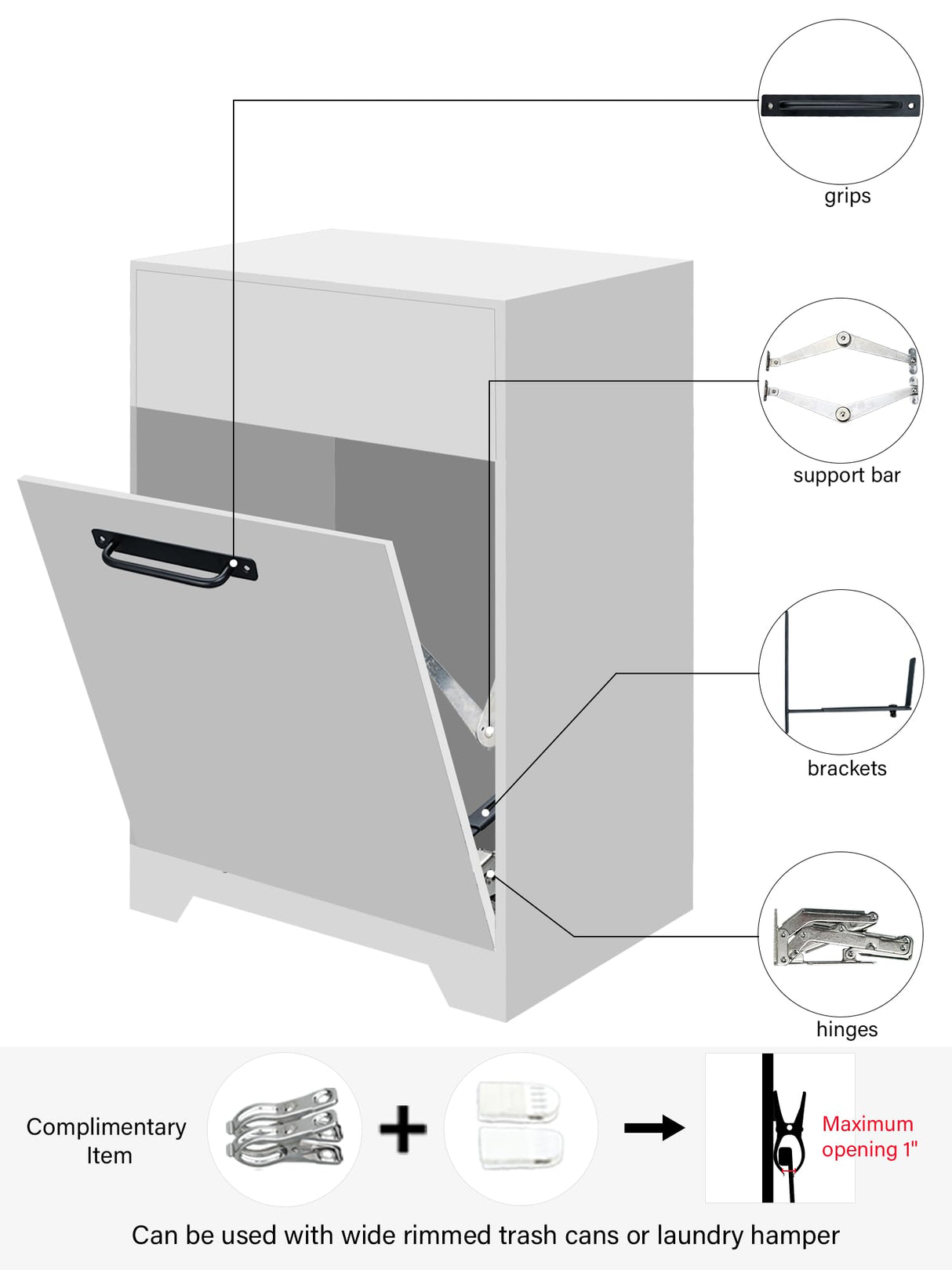 grips

support bar

brackets

hinges

Complimentary Item

Maximum opening 1"

Can be used with wide rimmed trash cans or laundry hamper