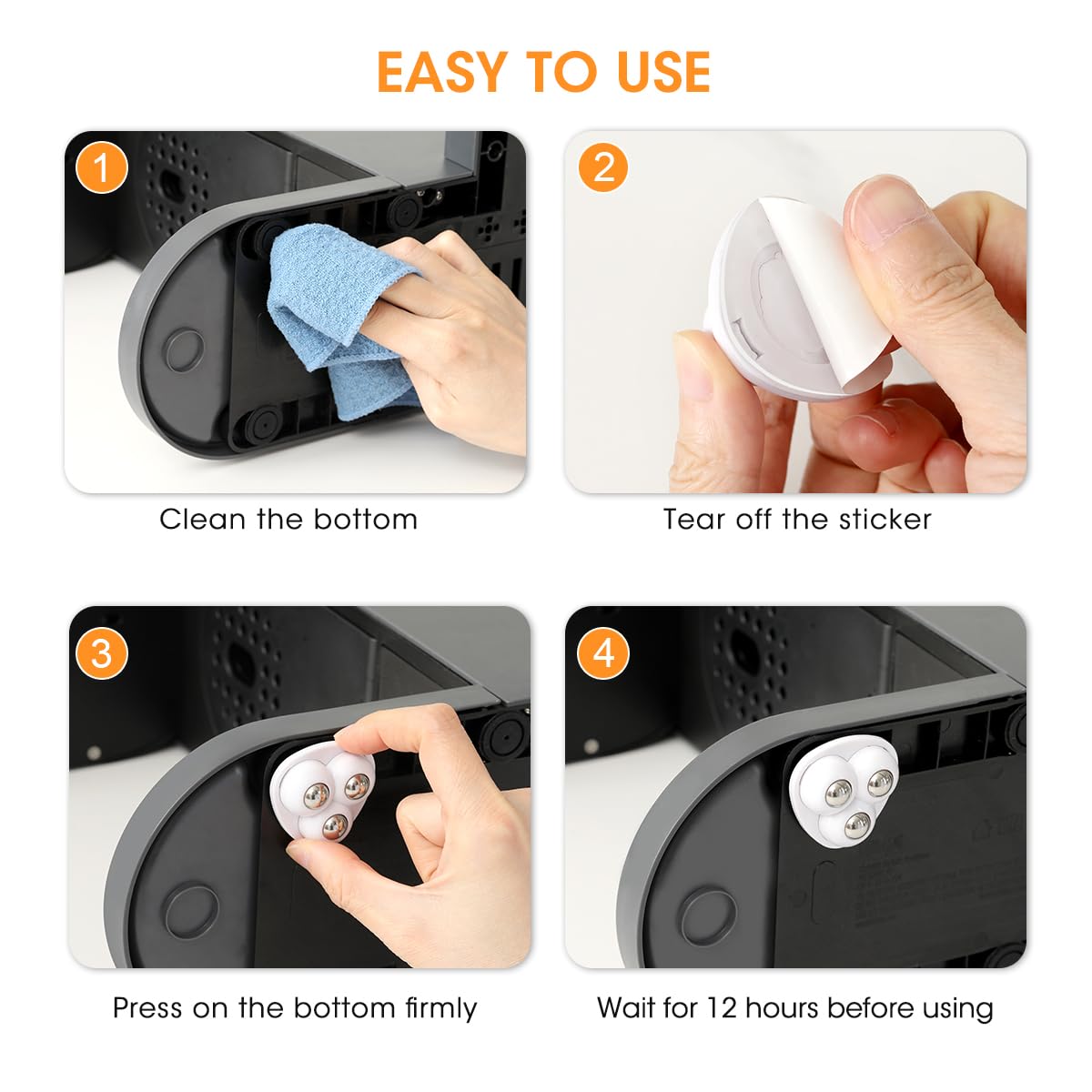 EASY TO USE

1

Clean the bottom

2

Tear off the sticker

3

Press on the bottom firmly

4

Wait for 12 hours before using