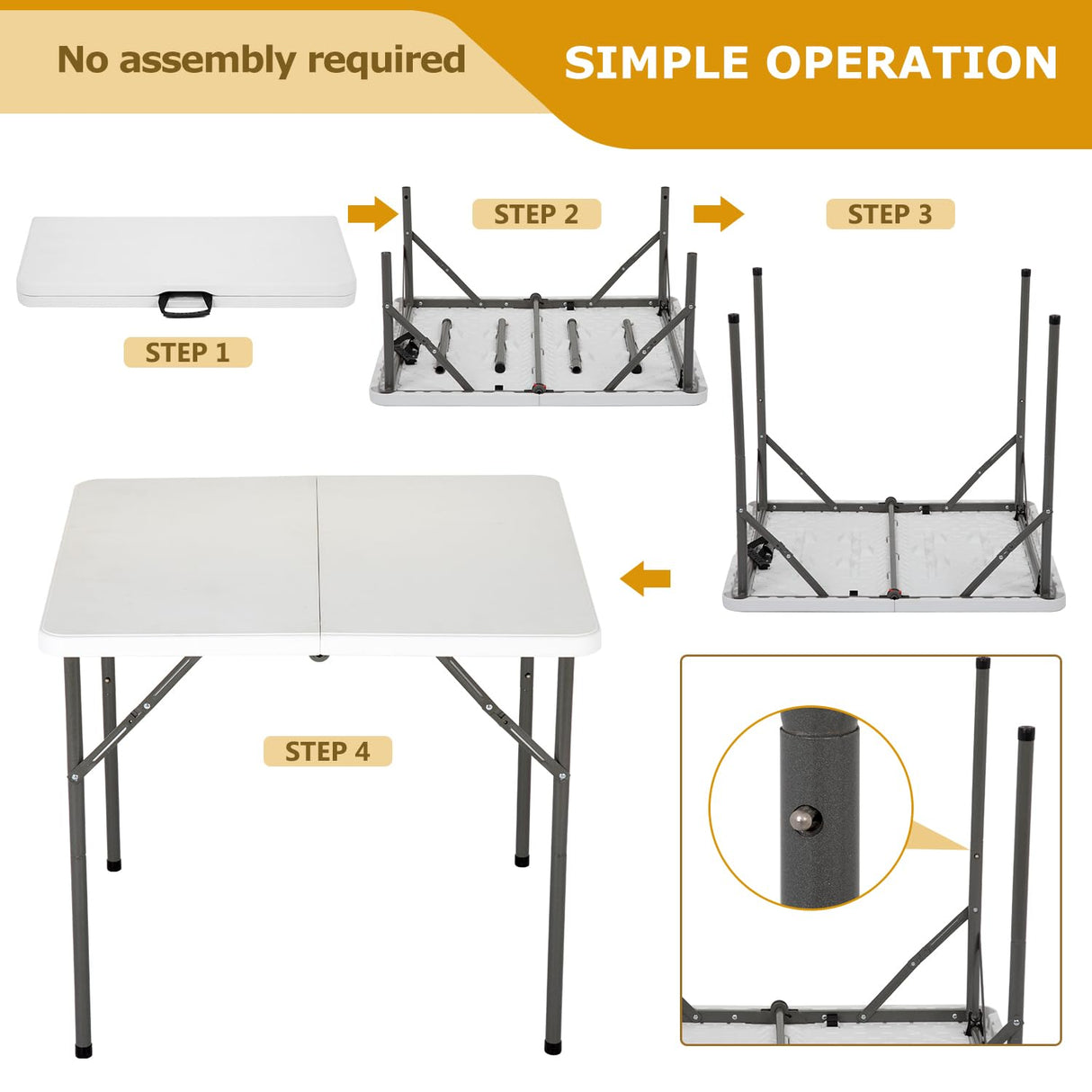 No assembly required

SIMPLE OPERATION

STEP 1

STEP 2

STEP 3

STEP 4