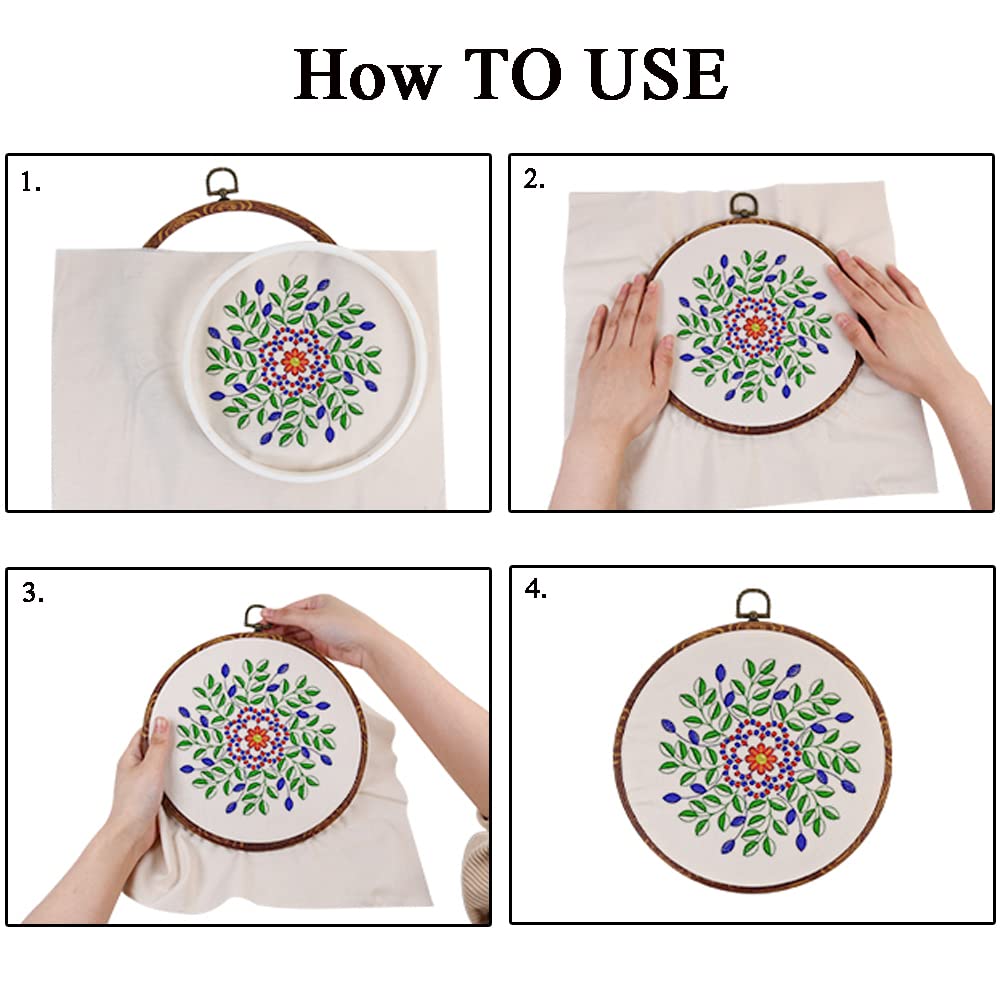 How TO USE

1.

2.

3.

4.