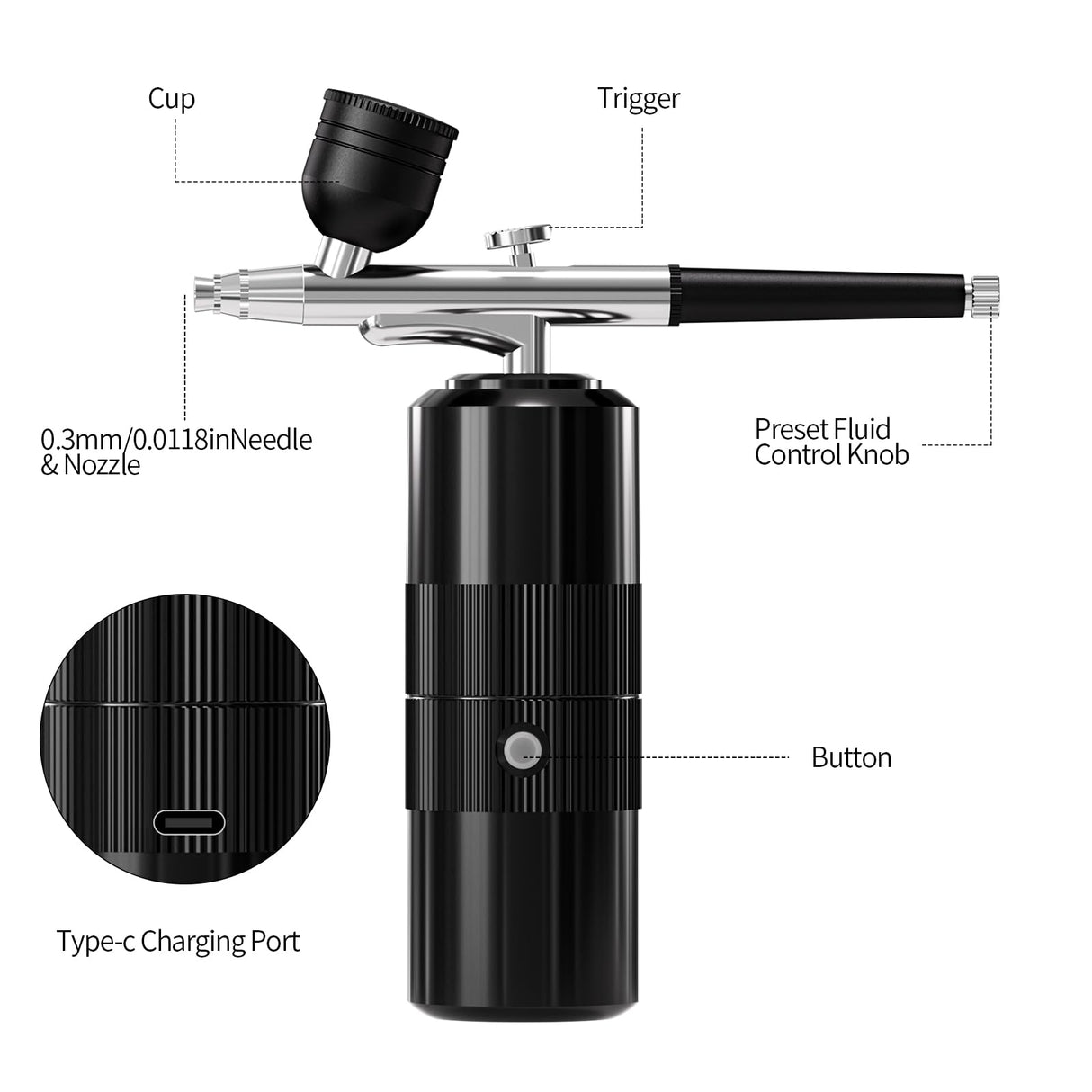 Cup

Trigger

0.3mm/0.0118inNeedle & Nozzle

Preset Fluid Control Knob

Button

Type-c Charging Port