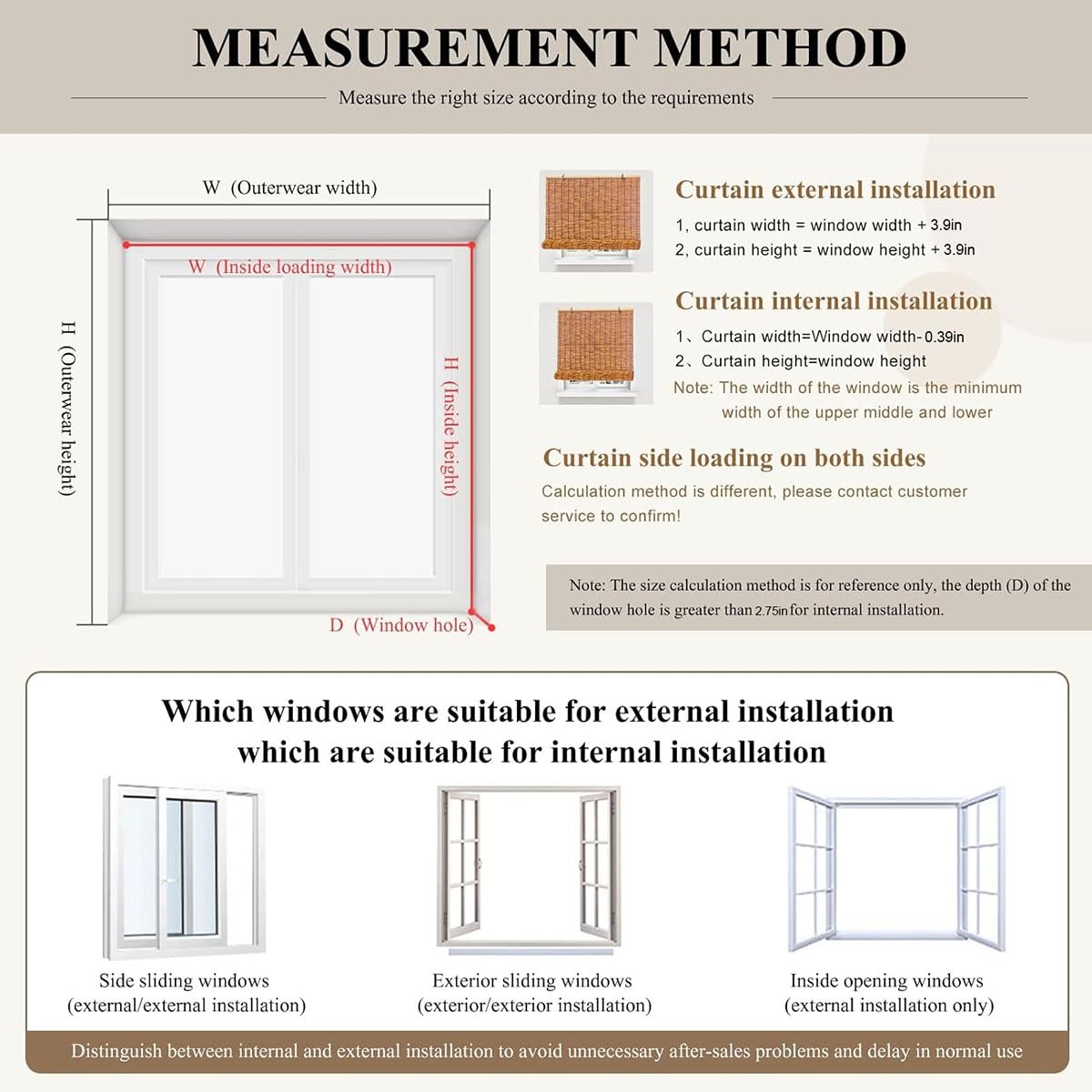 MEASUREMENT METHOD

Measure the right size according to the requirements

W (Outerwear width)

W (Inside loading width)

H (Outerwear height)

H (Inside height)

D (Window hole)

Curtain external installation

1, curtain width = window width + 3.9in
2, curtain height = window height + 3.9in

Curtain internal installation

1、Curtain width=Window width- 0.39in
2、Curtain height=window height
Note: The width of the window is the minimum width of the upper middle and lower

Curtain side loading on both sides

Calculation method is different, please contact customer service to confirm!

Note: The size calculation method is for reference only, the depth (D) of the window hole is greater than 2.75in for internal installation.

Which windows are suitable for external installation which are suitable for internal installation

Side sliding windows
(external/external installation)

Exterior sliding windows
(exterior/exterior installation)

Inside opening windows
(external installation only)

Distinguish between internal and external installation to avoid unnecessary after-sales problems and delay in normal use