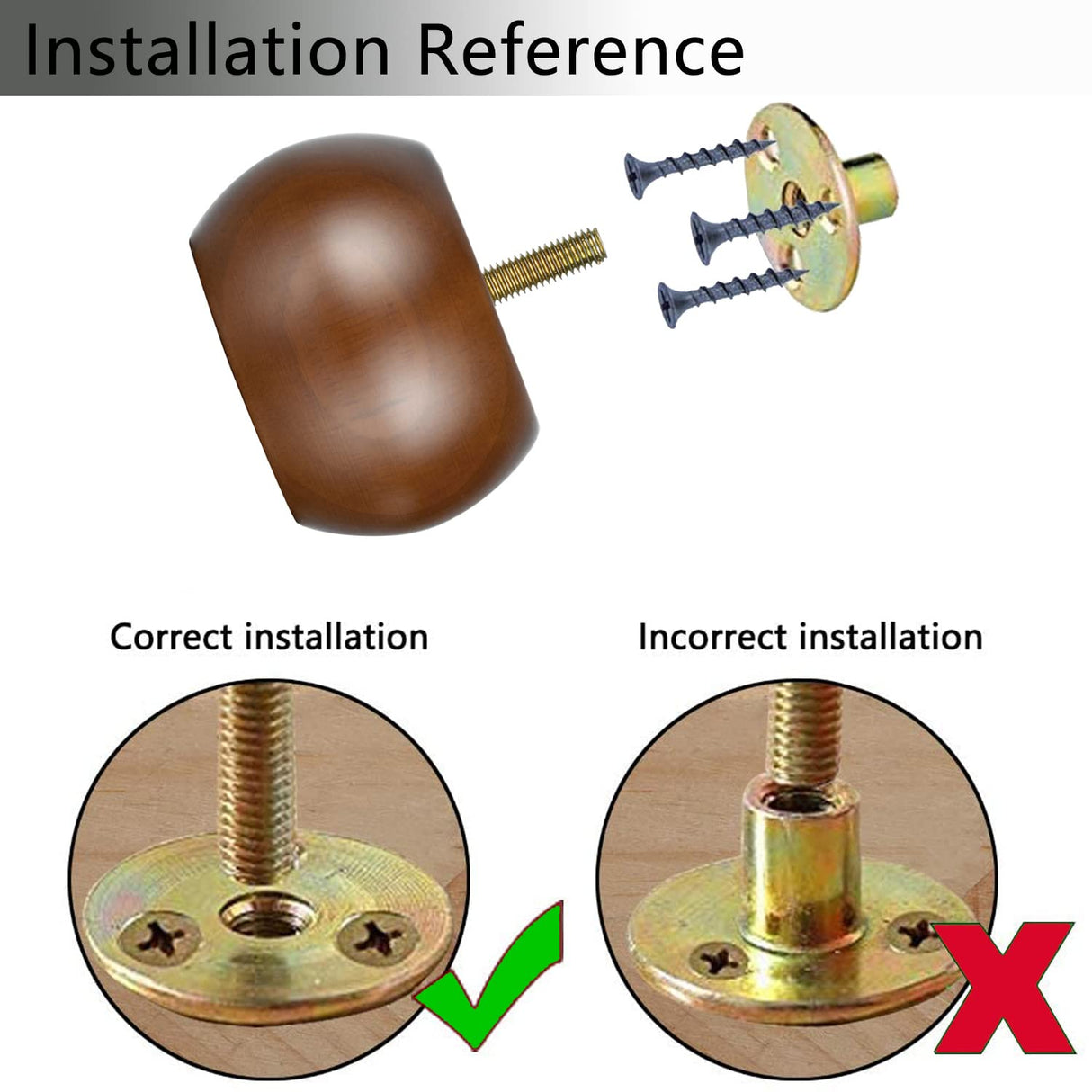 Installation Reference

Correct installation

Incorrect installation