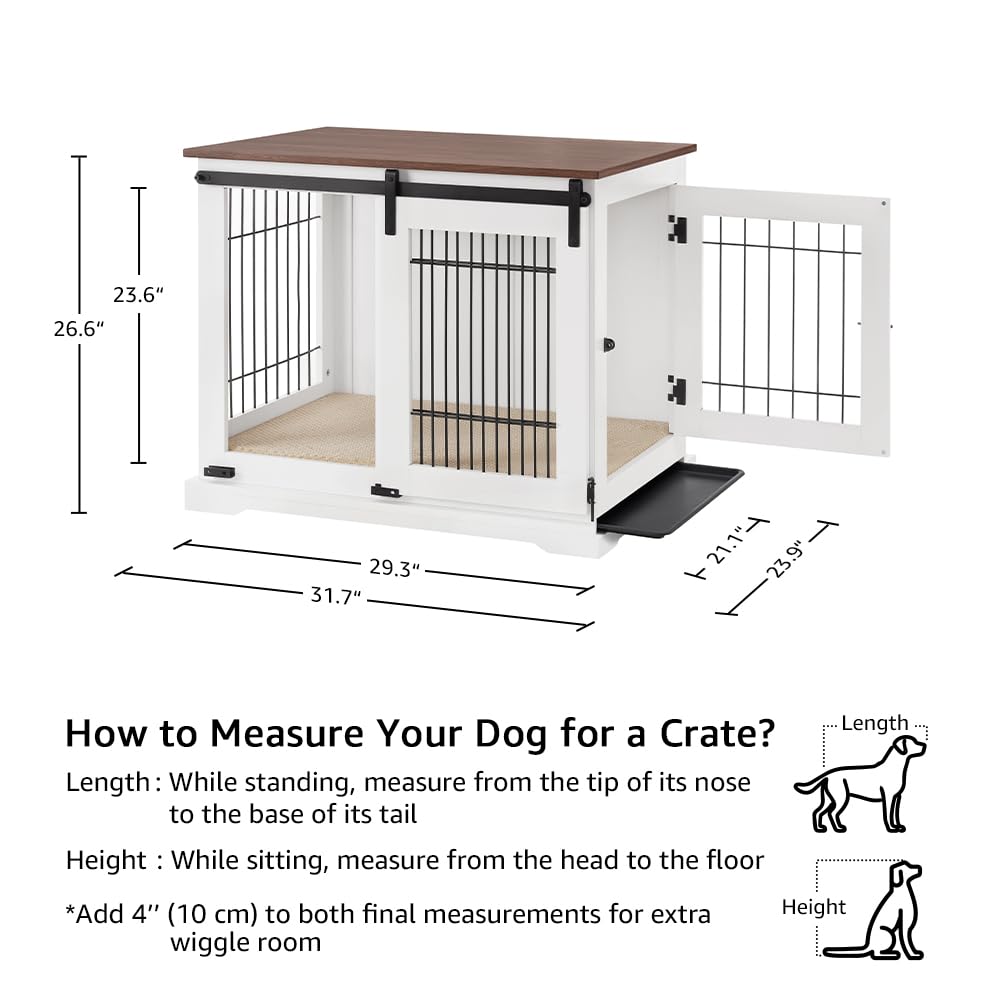 26.6"

23.6"

29.3"

31.7"

21.1"

23.9"

How to Measure Your Dog for a Crate?

Length : While standing, measure from the tip of its nose to the base of its tail

Height : While sitting, measure from the head to the floor

*Add 4'' (10 cm) to both final measurements for extra wiggle room

Length

Height