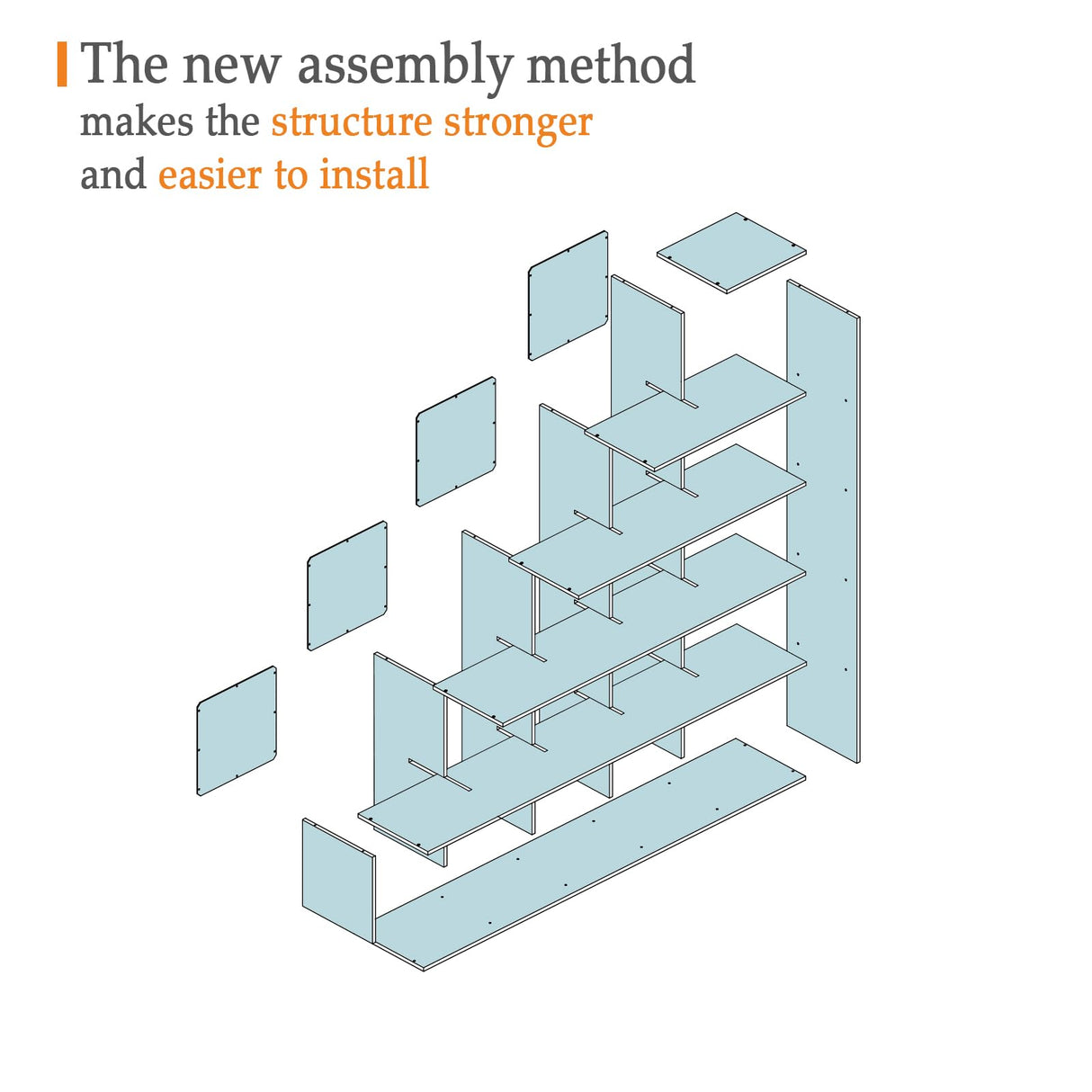 The new assembly method

makes the structure stronger and easier to install