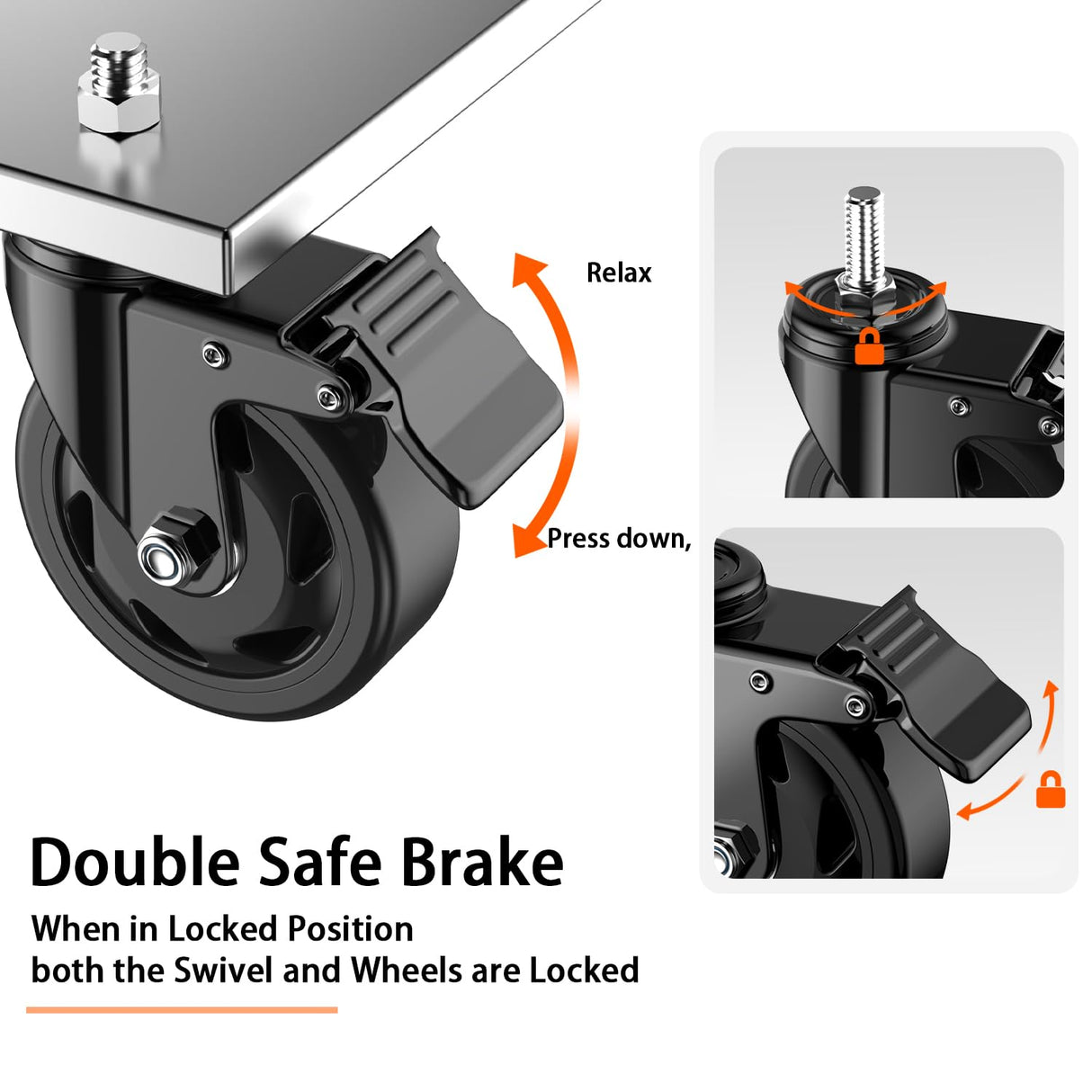 Relax

Press down,

Double Safe Brake

When in Locked Position
both the Swivel and Wheels are Locked