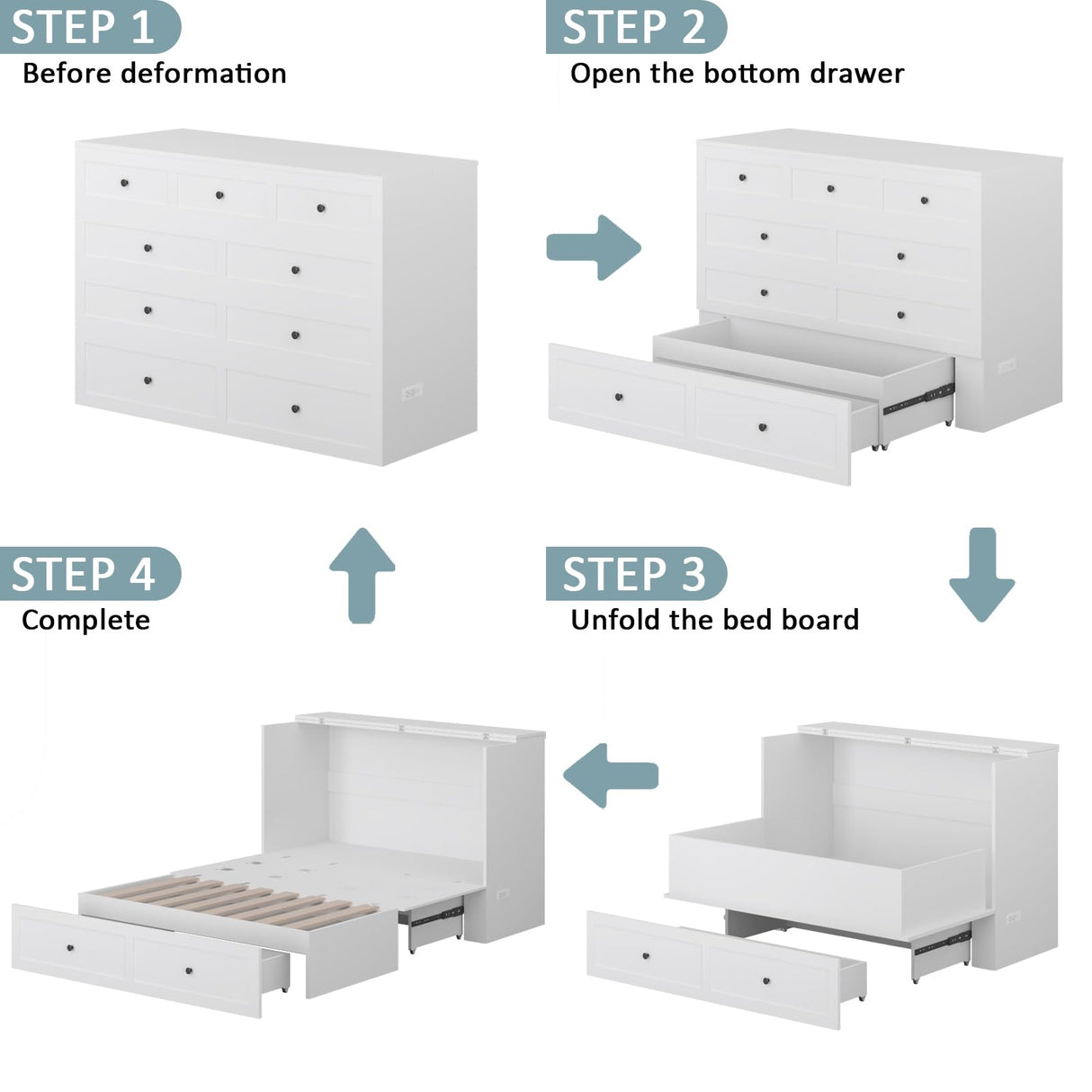 STEP 1
Before deformation

STEP 2
Open the bottom drawer

STEP 4
Complete

STEP 3
Unfold the bed board