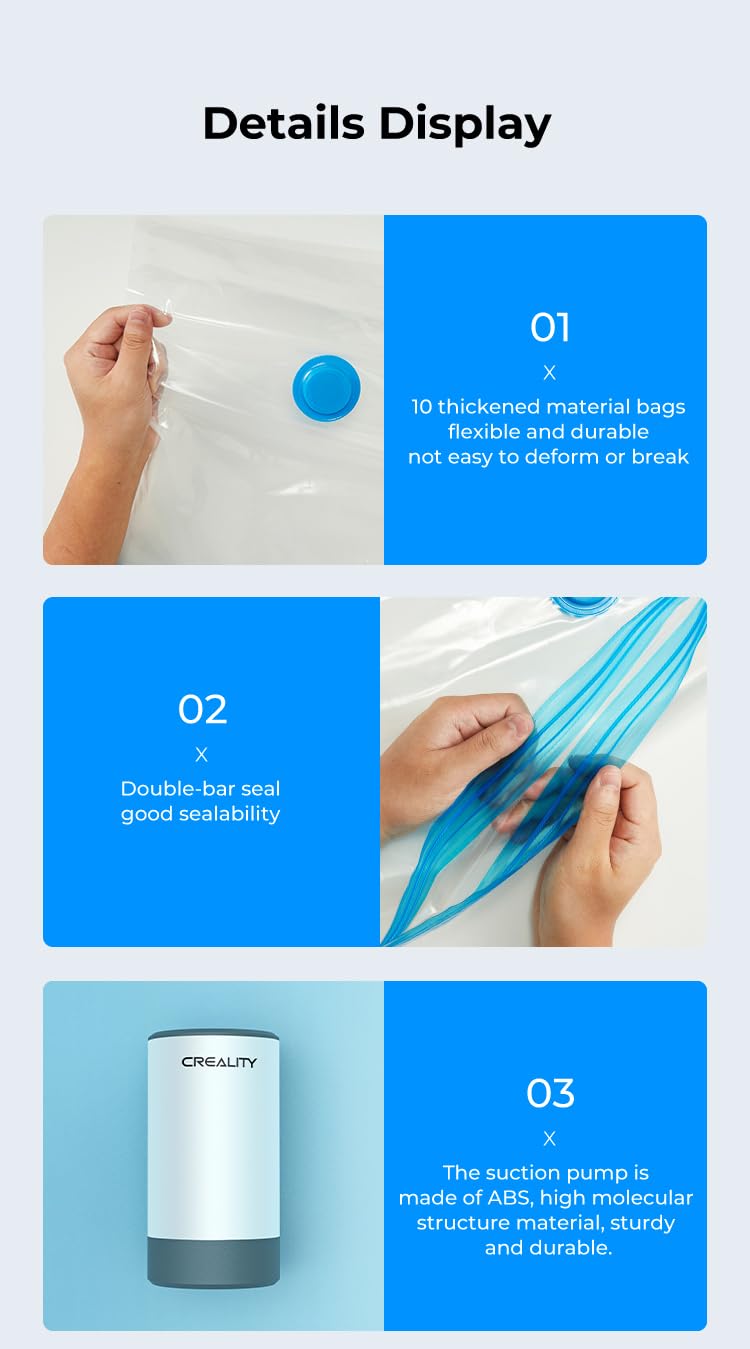 Details Display

01

X

10 thickened material bags
flexible and durable
not easy to deform or break

02

X

Double-bar seal
good sealability

CREALITY

03

X

The suction pump is made of ABS, high molecular structure material, sturdy and durable.