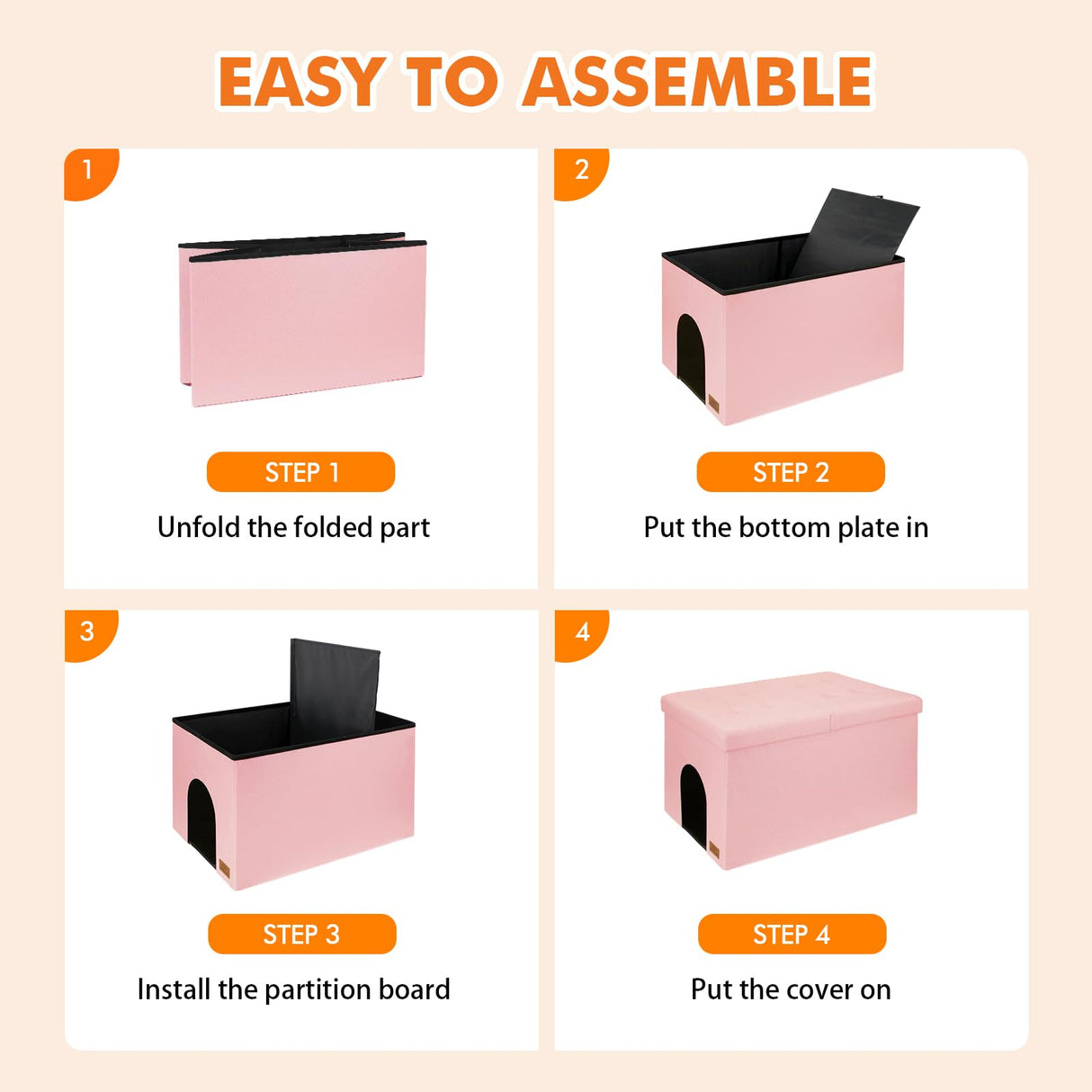 EASY TO ASSEMBLE

1

STEP 1

Unfold the folded part

2

STEP 2

Put the bottom plate in

3

STEP 3

Install the partition board

4

STEP 4

Put the cover on