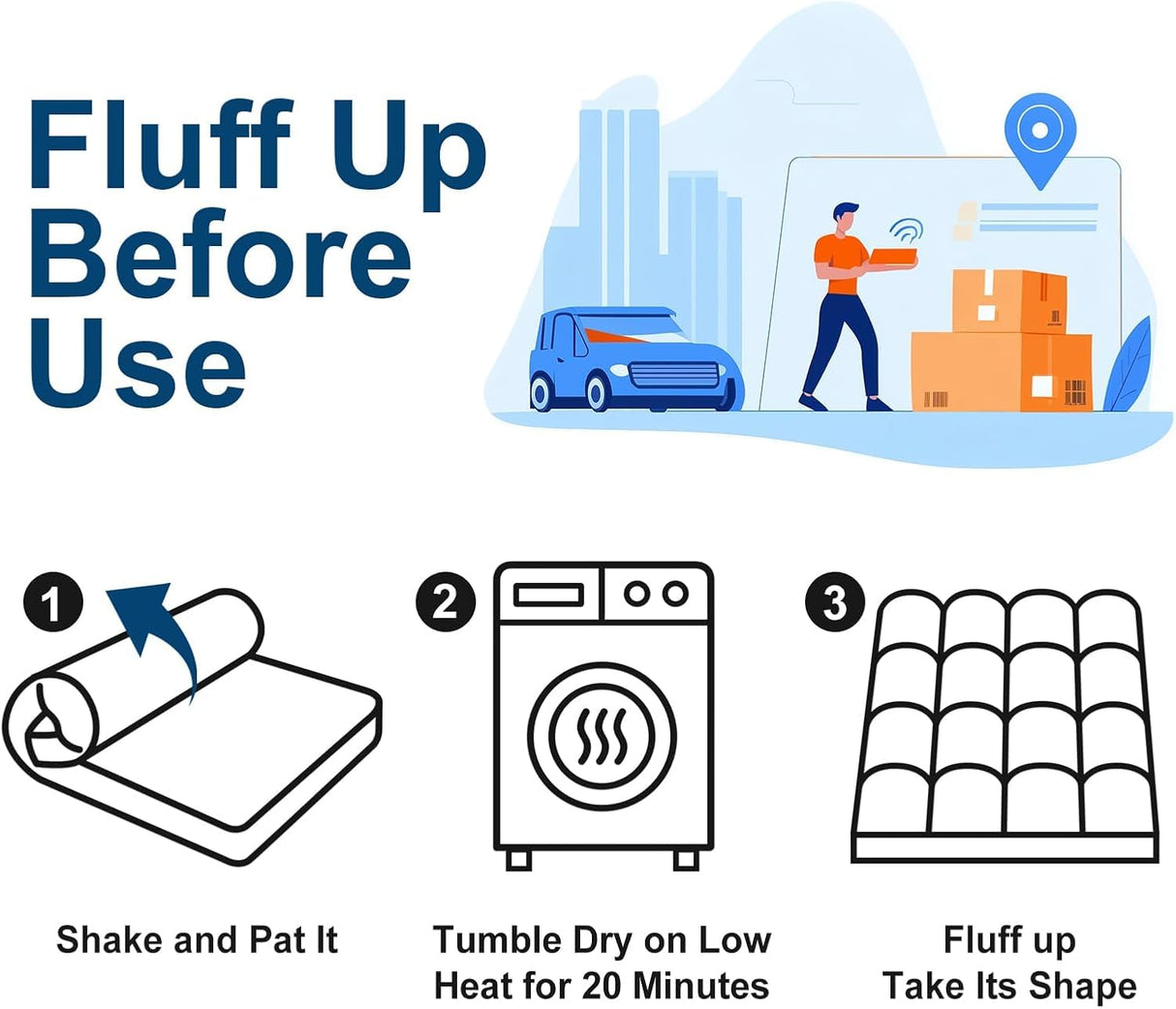 Fluff Up Before Use

1

Shake and Pat It

2

Tumble Dry on Low Heat for 20 Minutes

3

Fluff up Take Its Shape