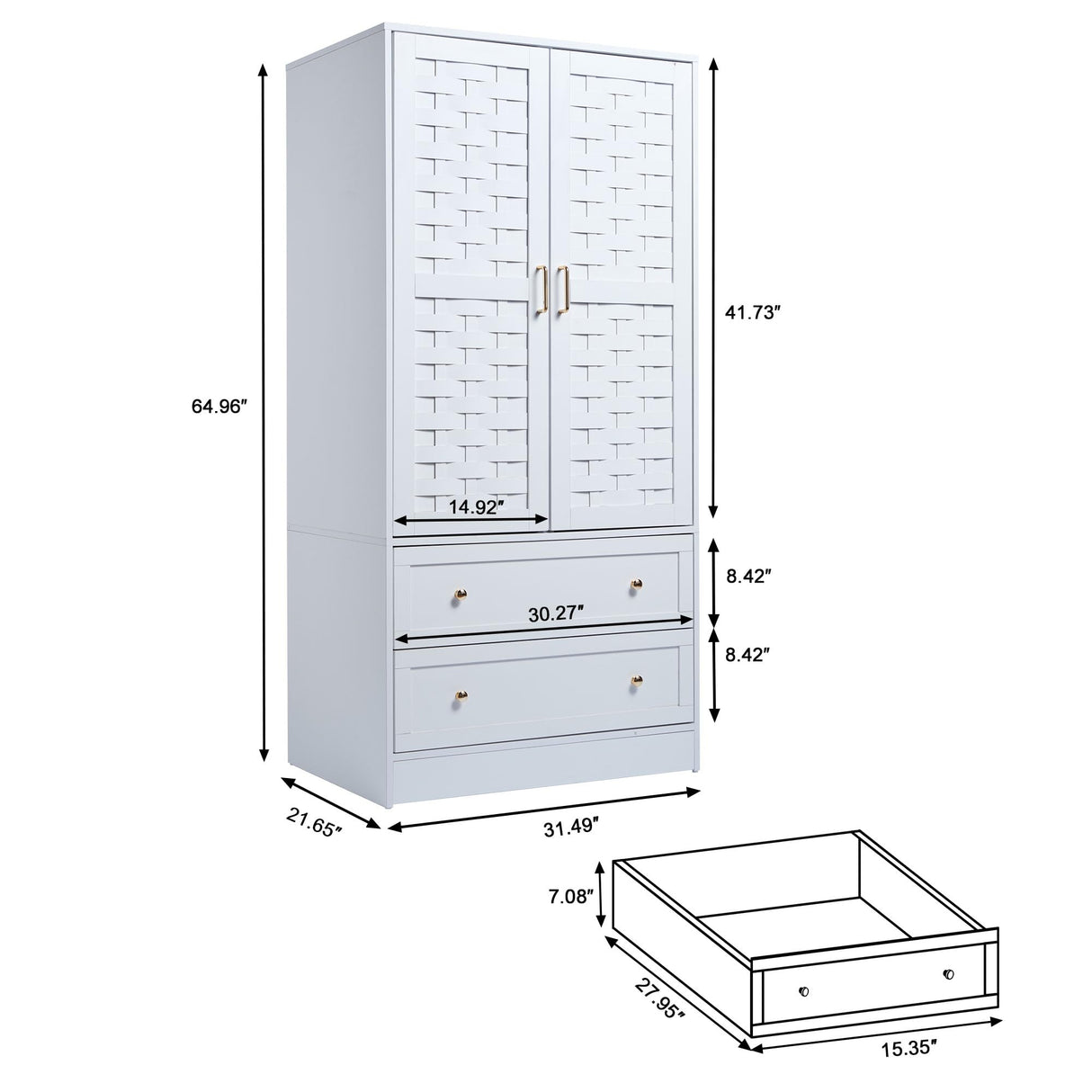 64.96″
41.73″
14.92″
8.42″
30.27″
8.42″
21.65″
31.49″
7.08″
27.95″
15.35″