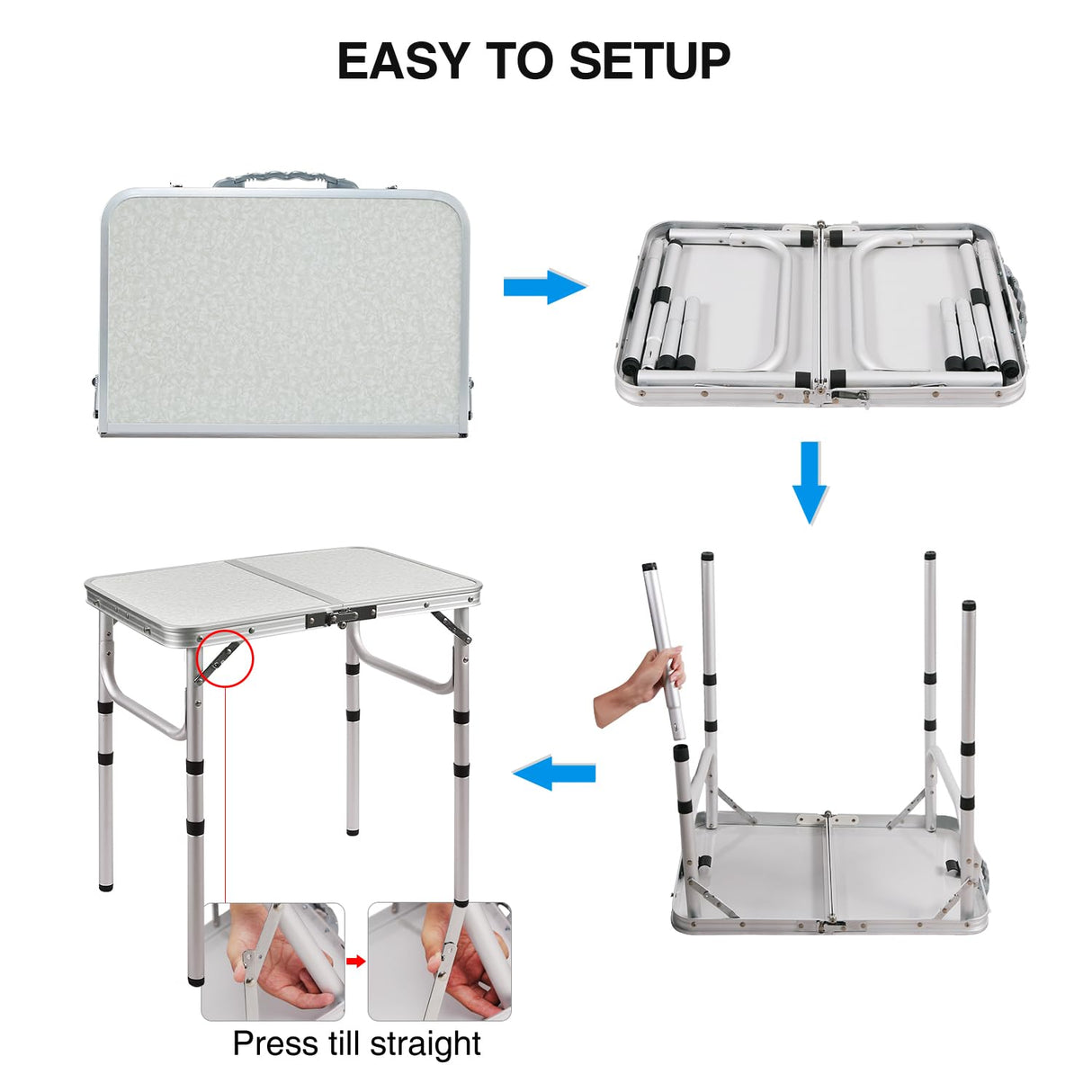 EASY TO SETUP

Press till straight