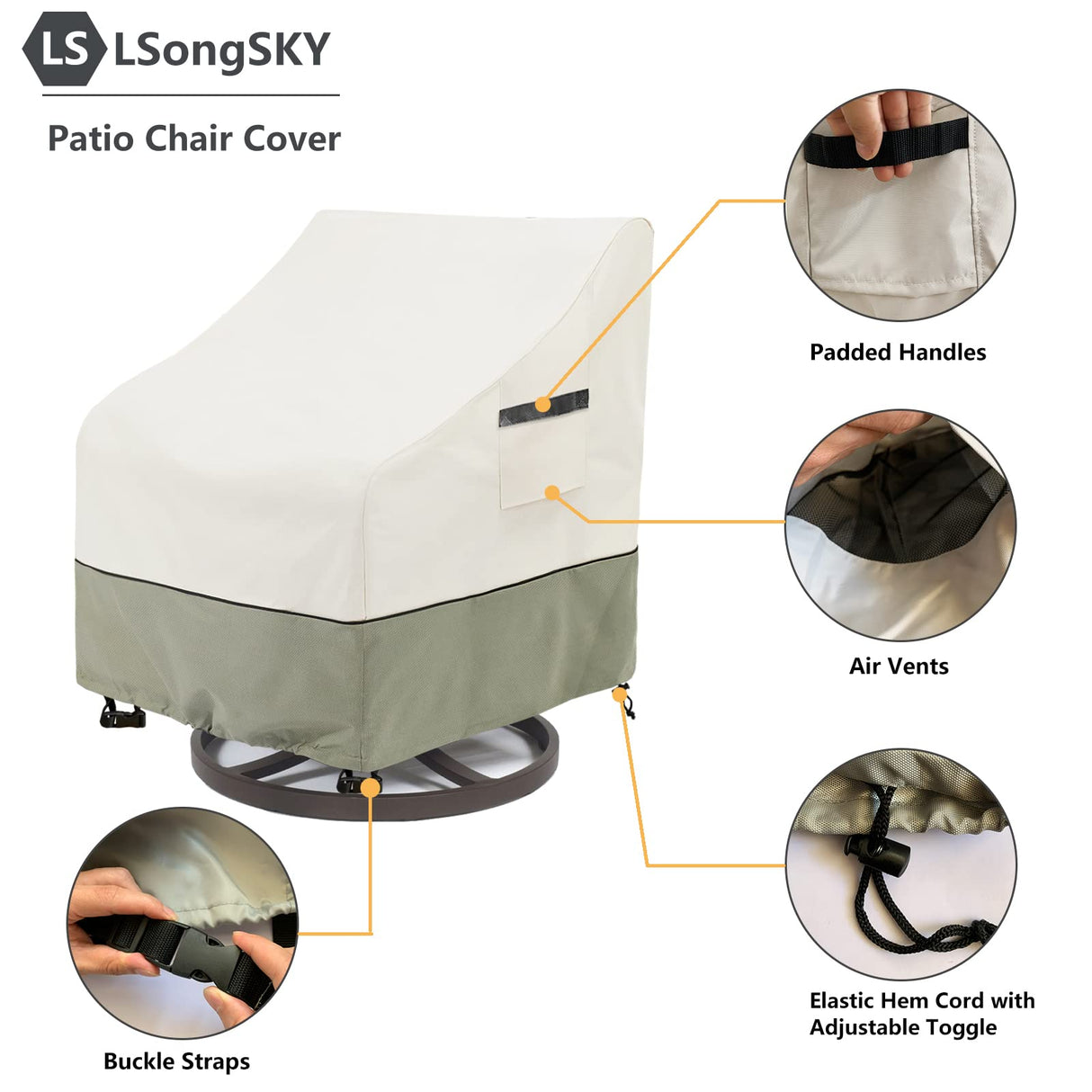 LS LSongSKY

Patio Chair Cover

Padded Handles

Air Vents

Elastic Hem Cord with Adjustable Toggle

Buckle Straps