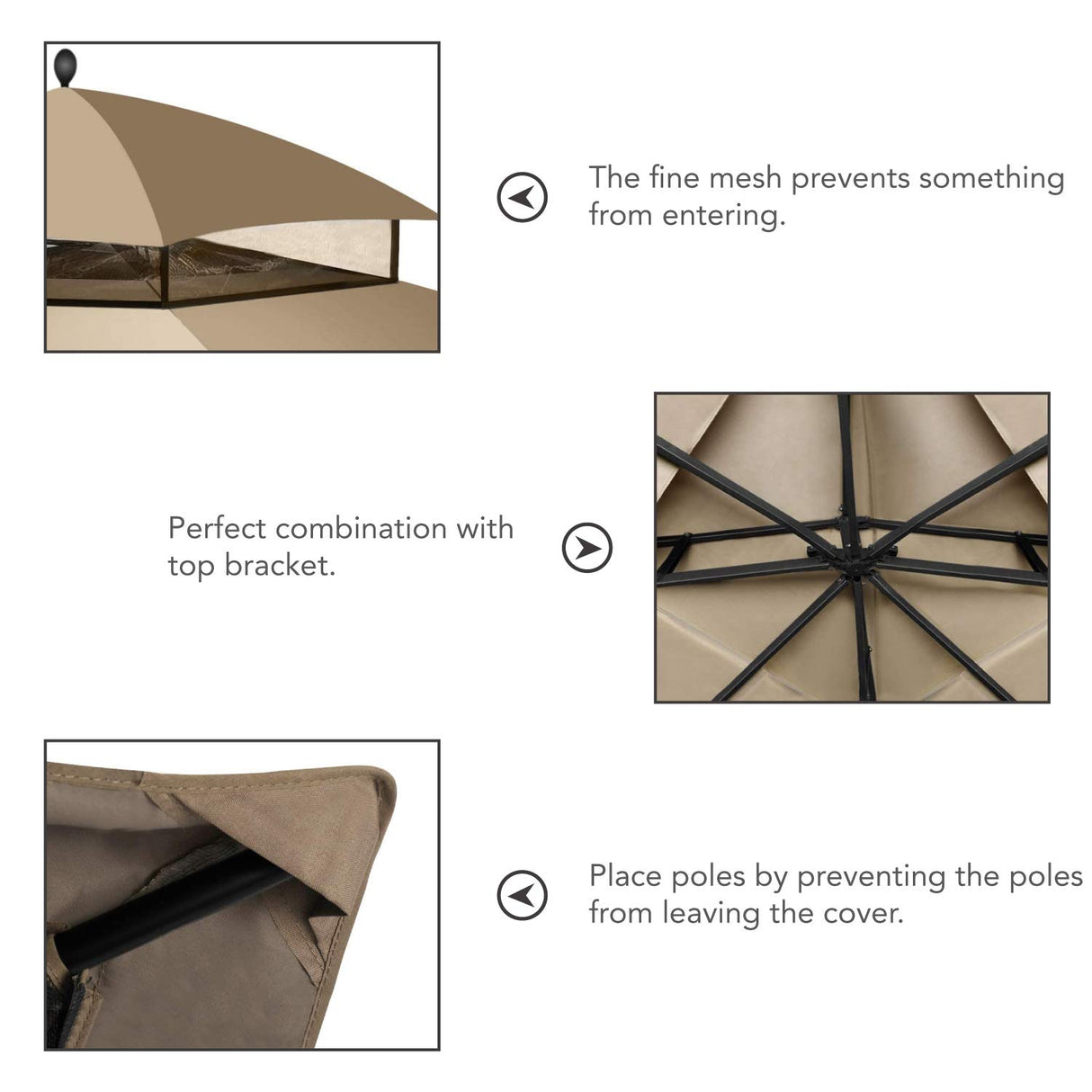 The fine mesh prevents something from entering.

Perfect combination with top bracket.

Place poles by preventing the poles from leaving the cover.