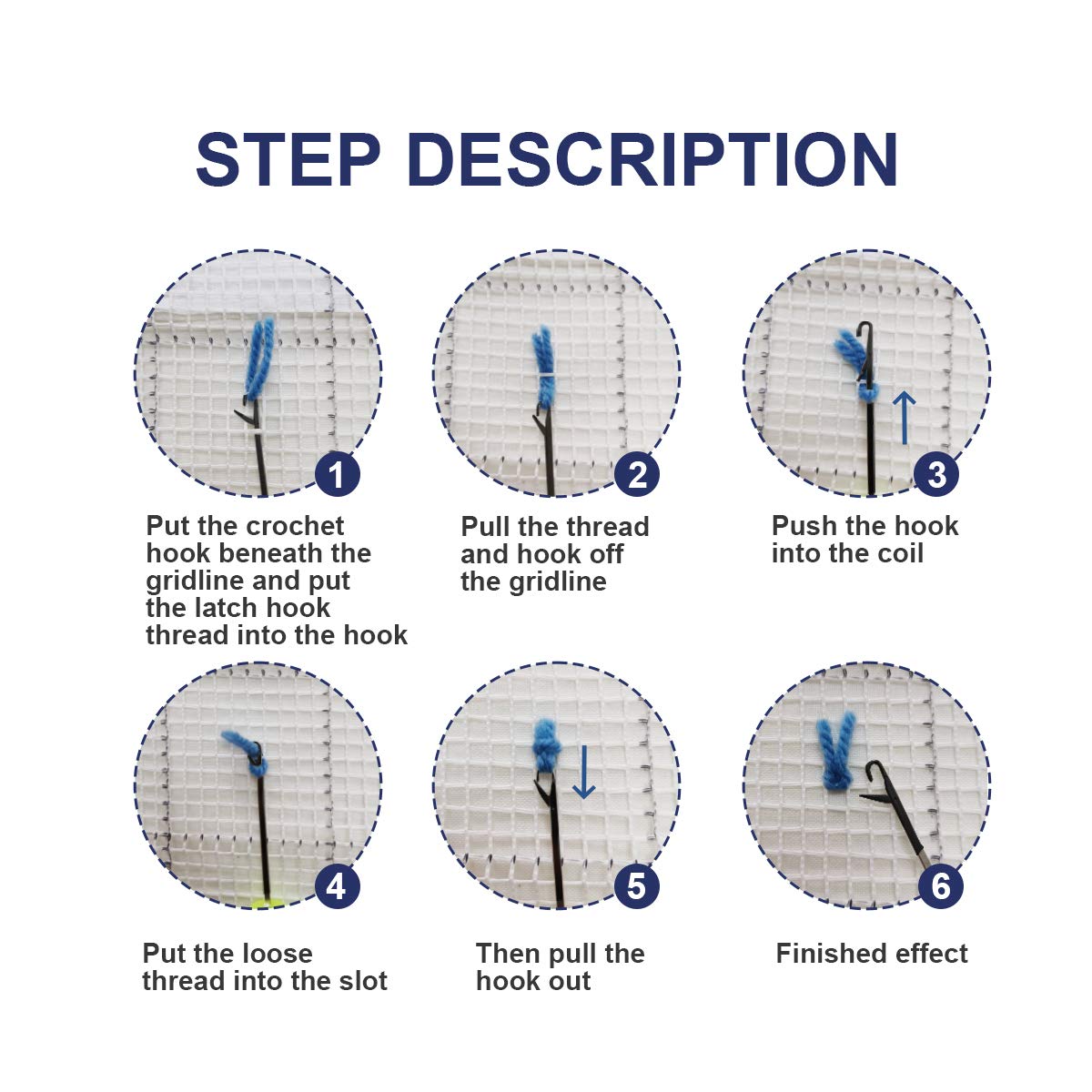 STEP DESCRIPTION

1
Put the crochet hook beneath the gridline and put the latch hook thread into the hook

2
Pull the thread and hook off the gridline

3
Push the hook into the coil

4
Put the loose thread into the slot

5
Then pull the hook out

6
Finished effect