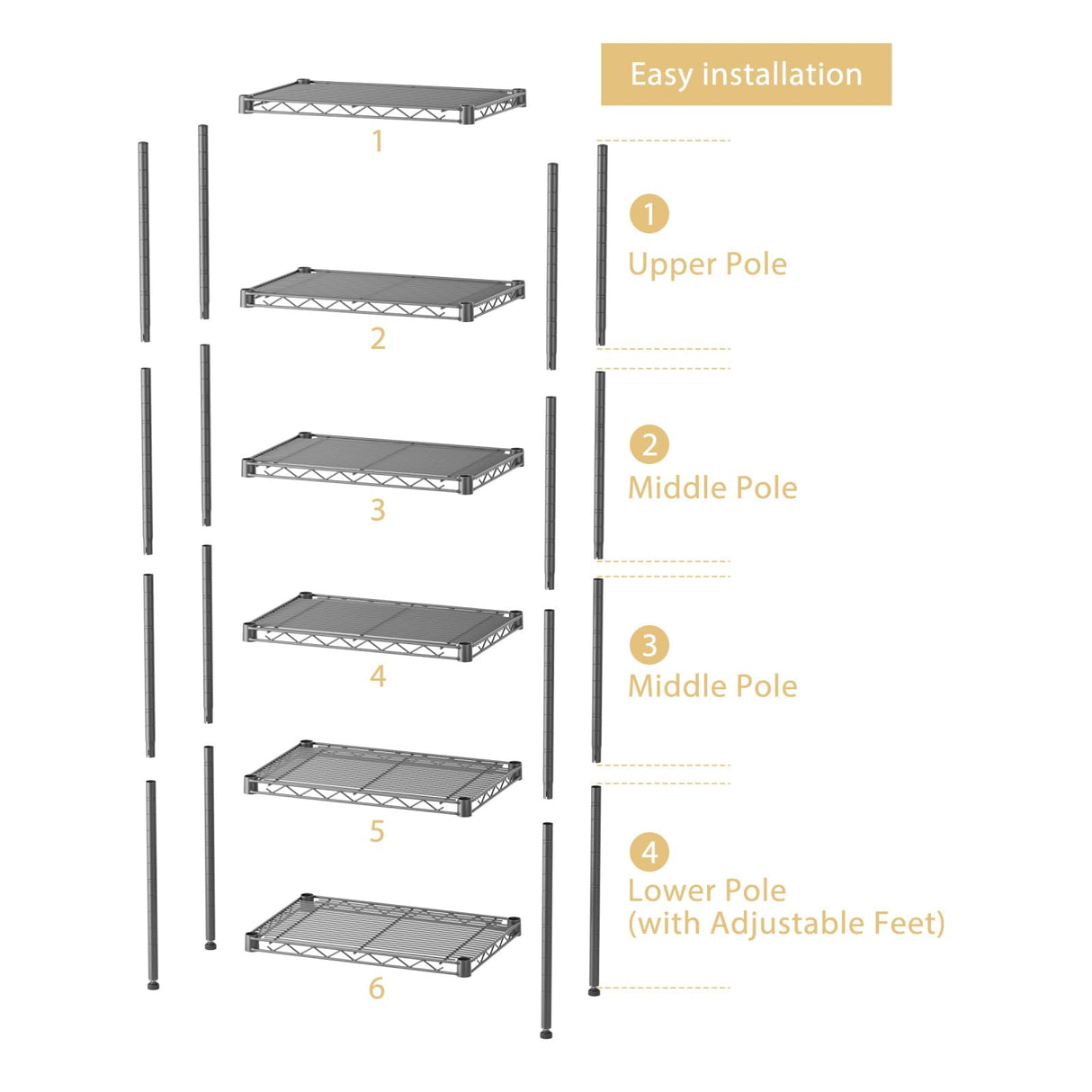 Easy installation

1

2

3

4

5

6

1
Upper Pole

2
Middle Pole

3
Middle Pole

4
Lower Pole
(with Adjustable Feet)