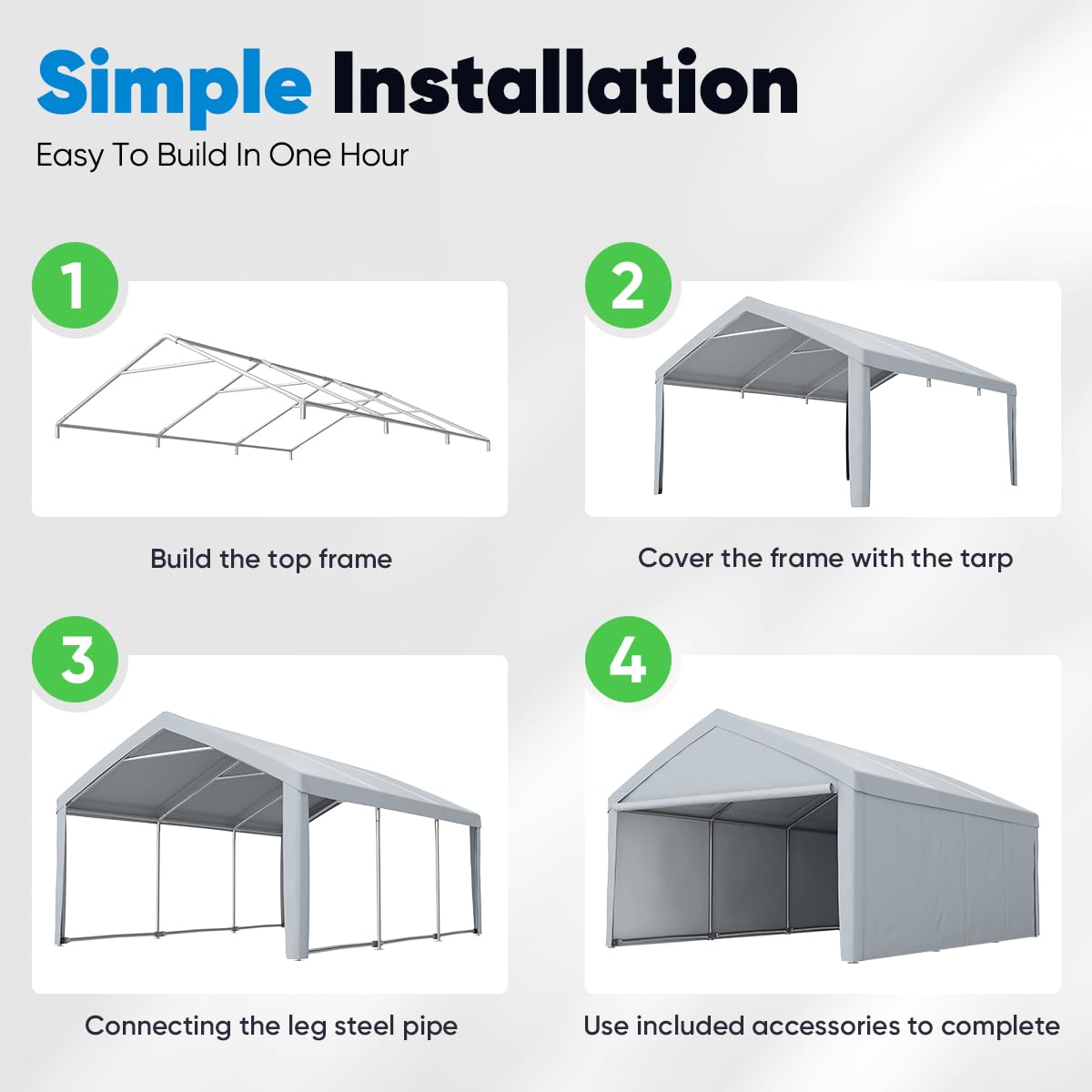 Simple Installation

Easy To Build In One Hour

1

Build the top frame

2

Cover the frame with the tarp

3

Connecting the leg steel pipe

4

Use included accessories to complete