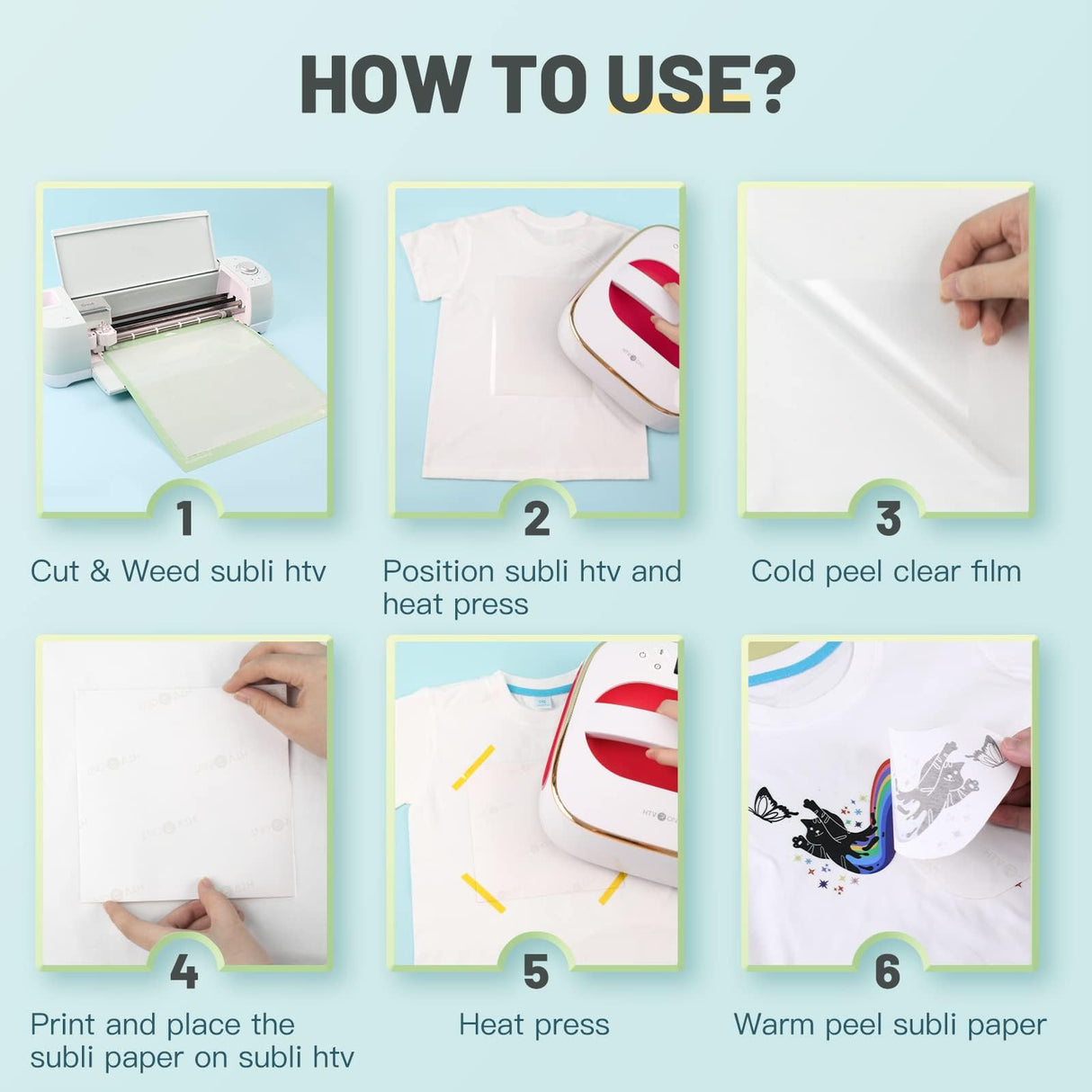 HOW TO USE?

1
Cut & Weed subli htv

2
Position subli htv and heat press

3
Cold peel clear film

4
Print and place the subli paper on subli htv

5
Heat press

6
Warm peel subli paper