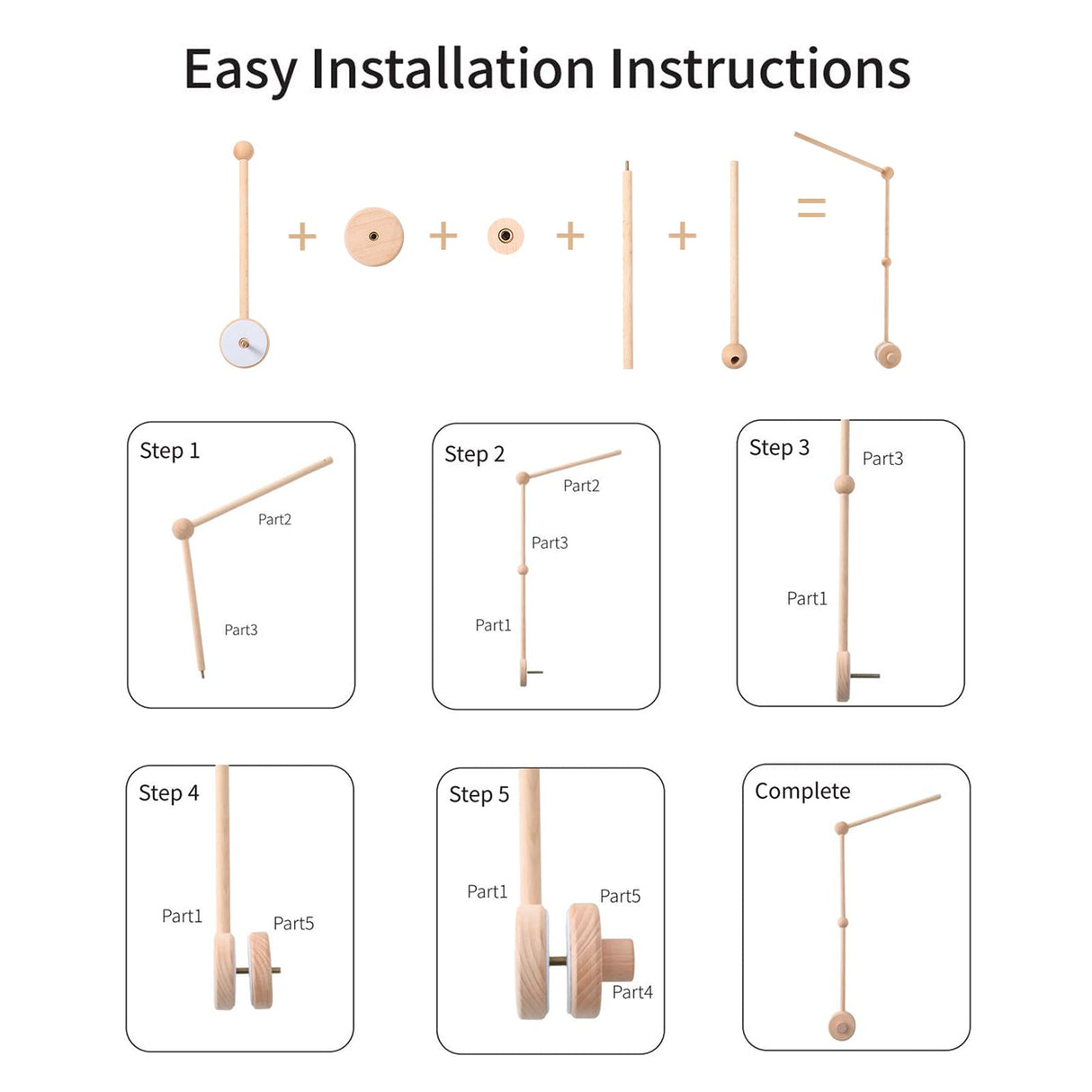 Easy Installation Instructions

+ + + + =

Step 1
Part2
Part3

Step 2
Part2
Part3
Part1

Step 3
Part3
Part1

Step 4
Part1
Part5

Step 5
Part1
Part5
Part4

Complete