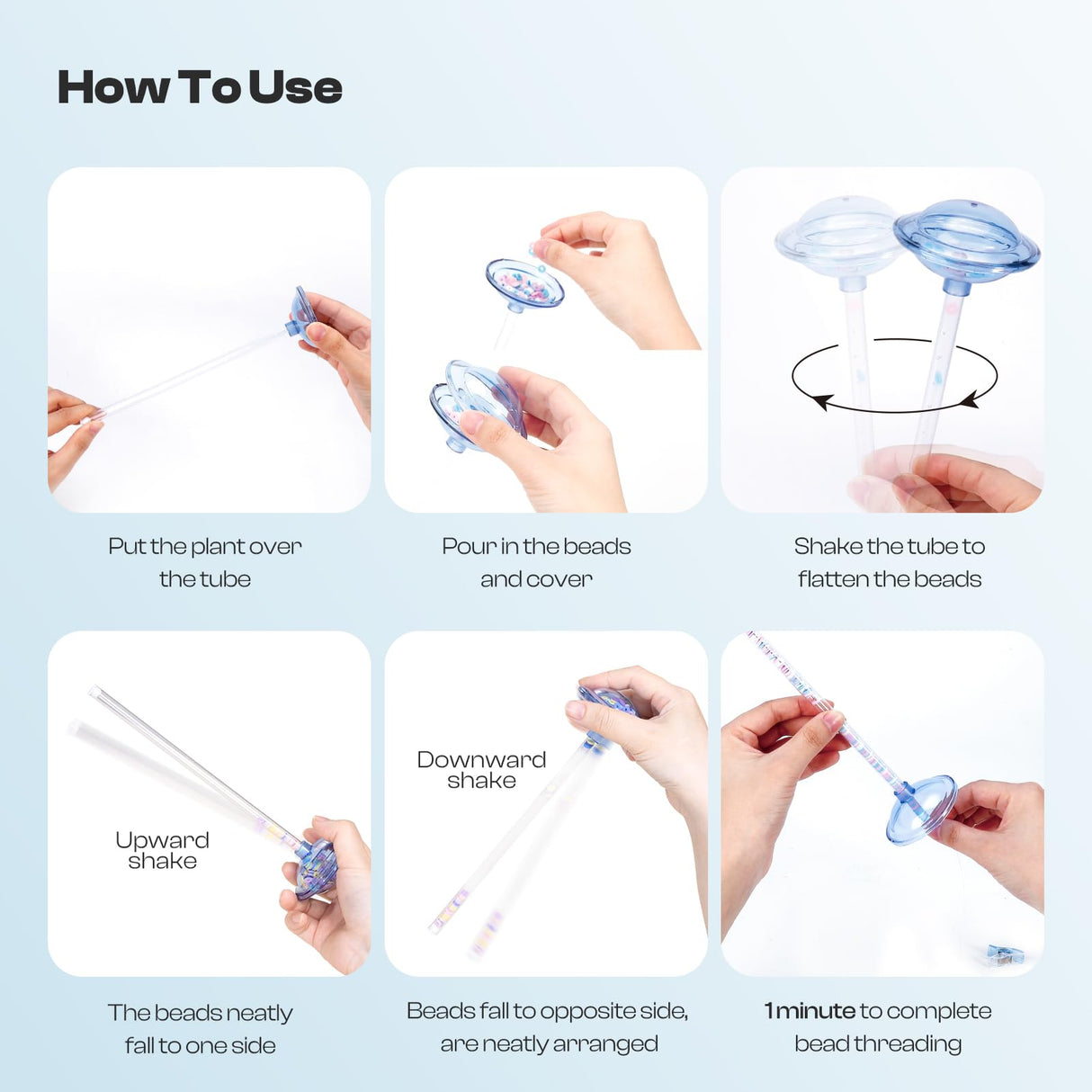 How To Use

Put the plant over the tube

Pour in the beads and cover

Shake the tube to flatten the beads

Upward shake

The beads neatly fall to one side

Downward shake

Beads fall to opposite side, are neatly arranged

1 minute to complete bead threading