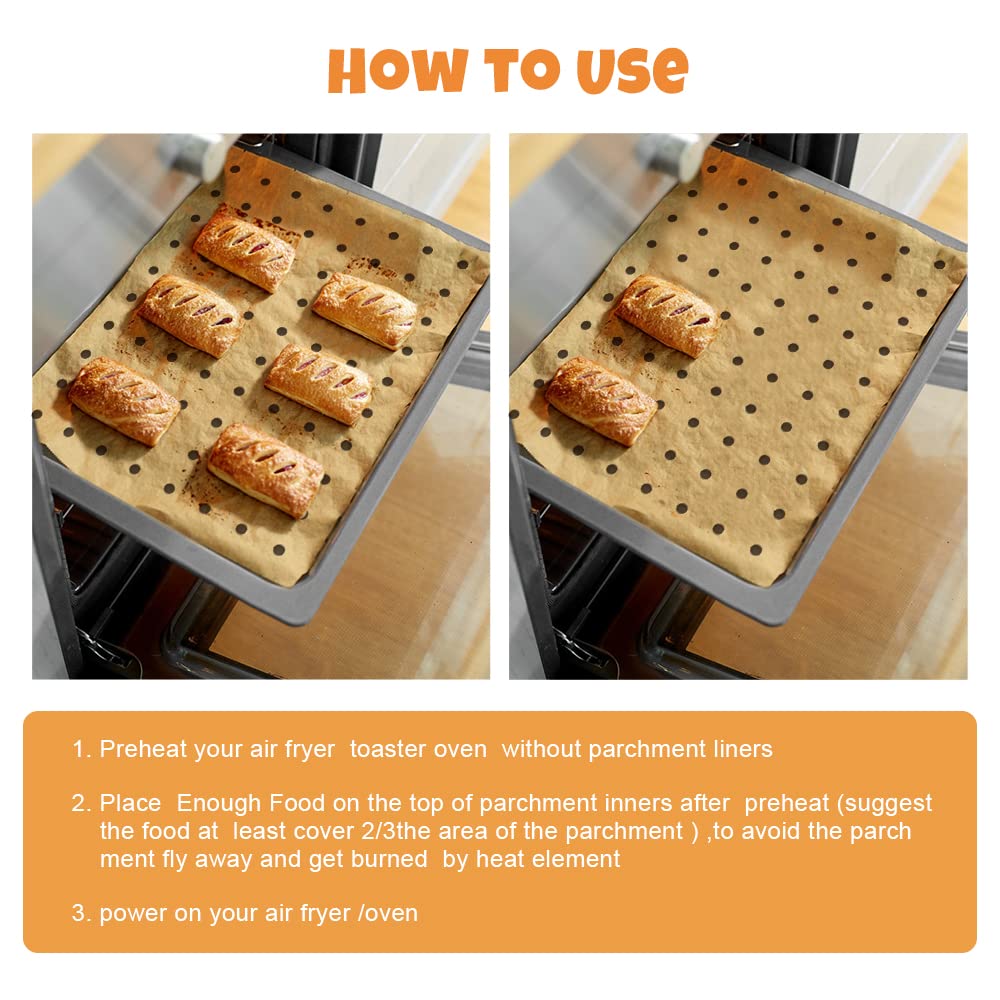 HOW TO USE

1. Preheat your air fryer toaster oven without parchment liners

2. Place Enough Food on the top of parchment inners after preheat (suggest the food at least cover 2/3the area of the parchment ) ,to avoid the parch ment fly away and get burned by heat element

3. power on your air fryer /oven