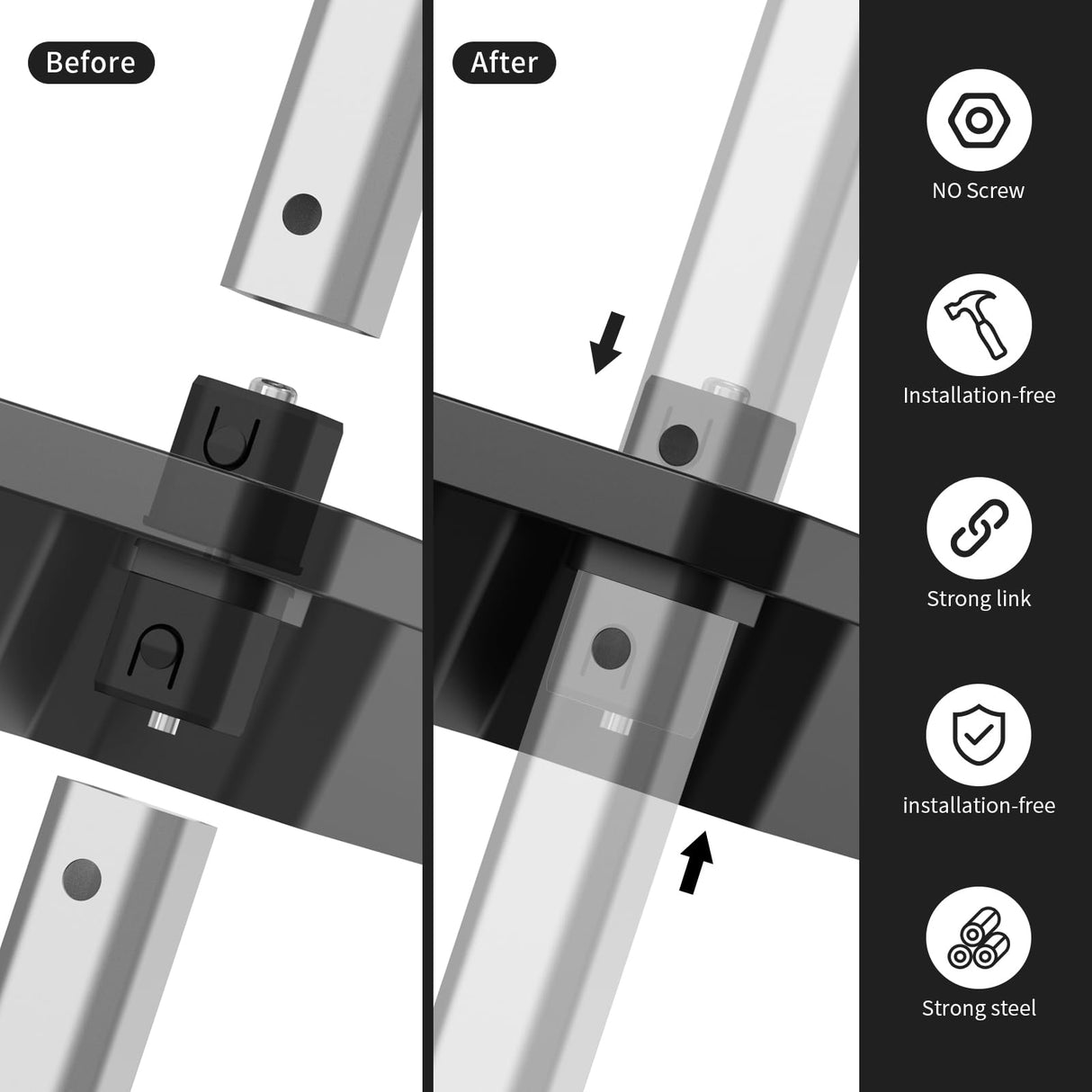 Before

After

NO Screw

Installation-free

Strong link

installation-free

Strong steel