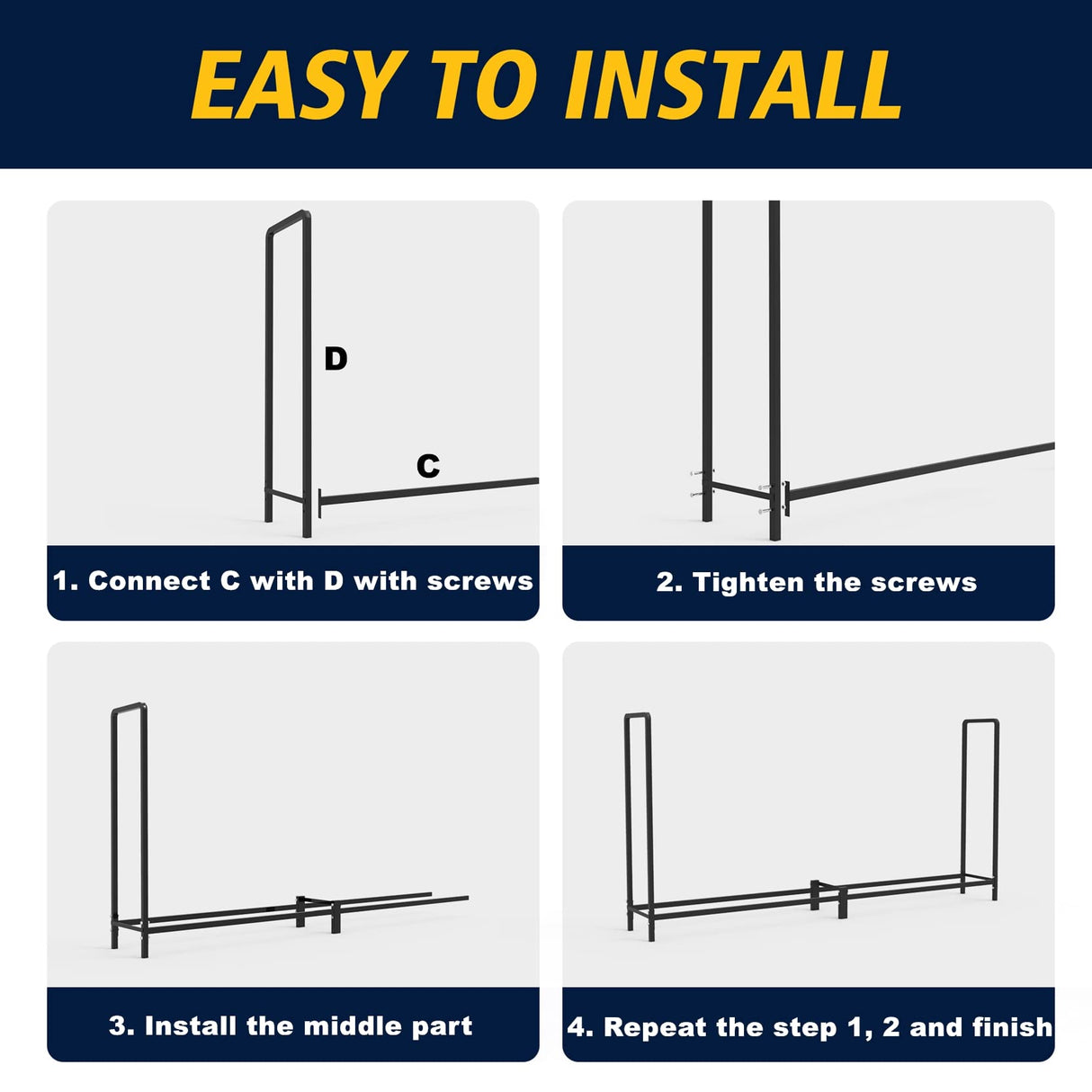 EASY TO INSTALL

D

C

1. Connect C with D with screws

2. Tighten the screws

3. Install the middle part

4. Repeat the step 1, 2 and finish