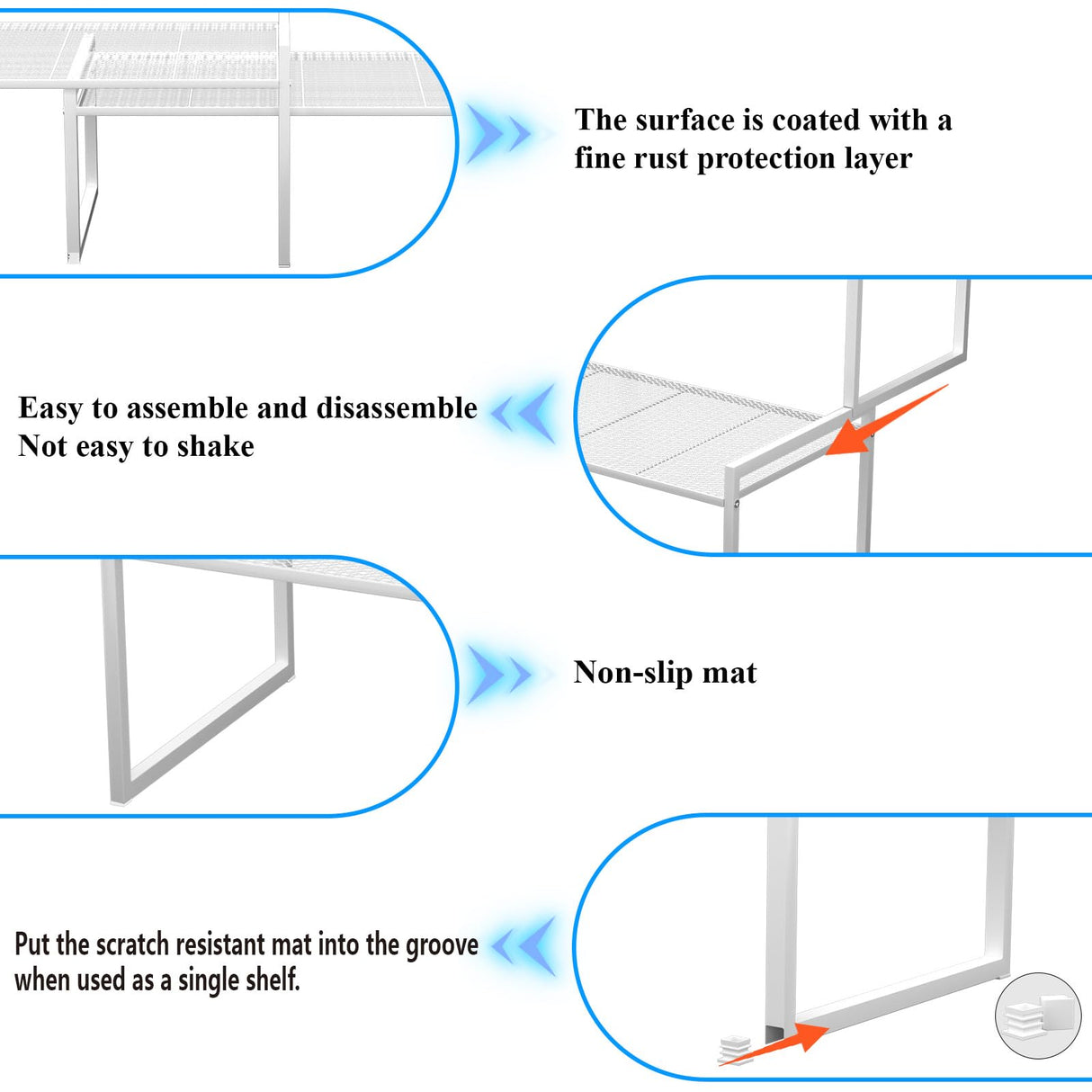 The surface is coated with a fine rust protection layer

Easy to assemble and disassemble
Not easy to shake

Non-slip mat

Put the scratch resistant mat into the groove when used as a single shelf.