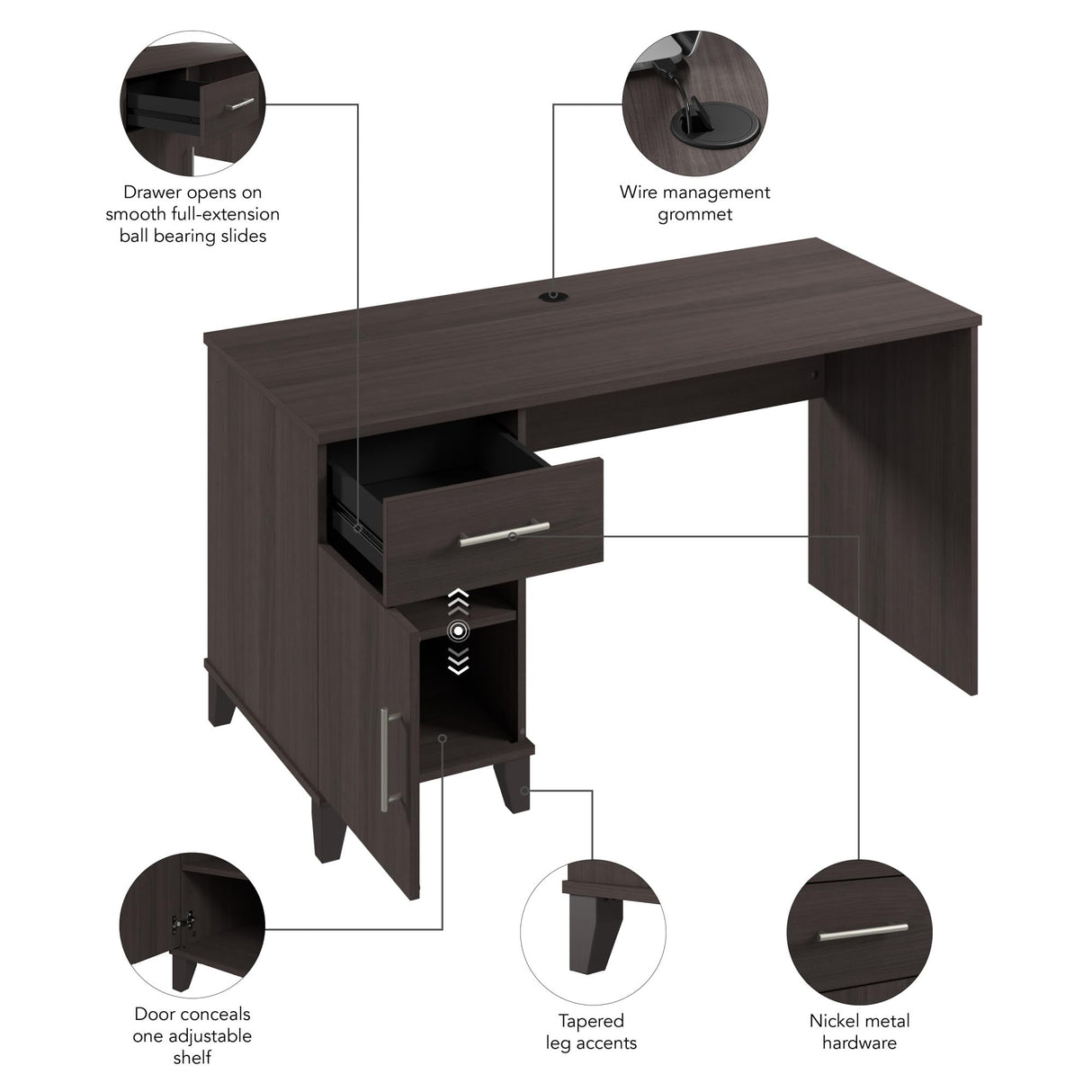 Drawer opens on smooth full-extension ball bearing slides

Wire management grommet

Door conceals one adjustable shelf

Tapered leg accents

Nickel metal hardware