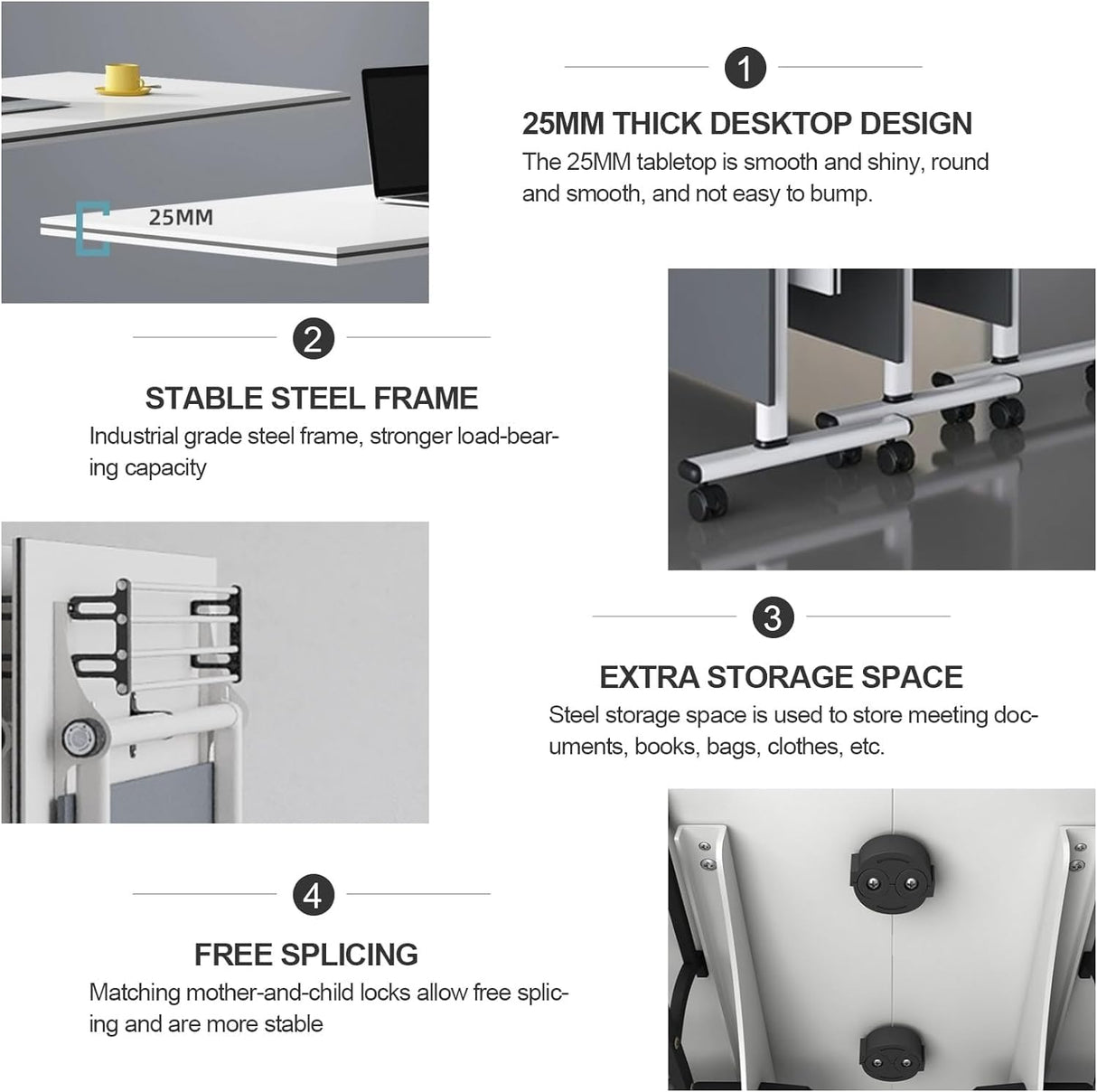 25MM

1

25MM THICK DESKTOP DESIGN

The 25MM tabletop is smooth and shiny, round and smooth, and not easy to bump.

2

STABLE STEEL FRAME

Industrial grade steel frame, stronger load-bearing capacity

3

EXTRA STORAGE SPACE

Steel storage space is used to store meeting documents, books, bags, clothes, etc.

4

FREE SPLICING

Matching mother-and-child locks allow free splicing and are more stable