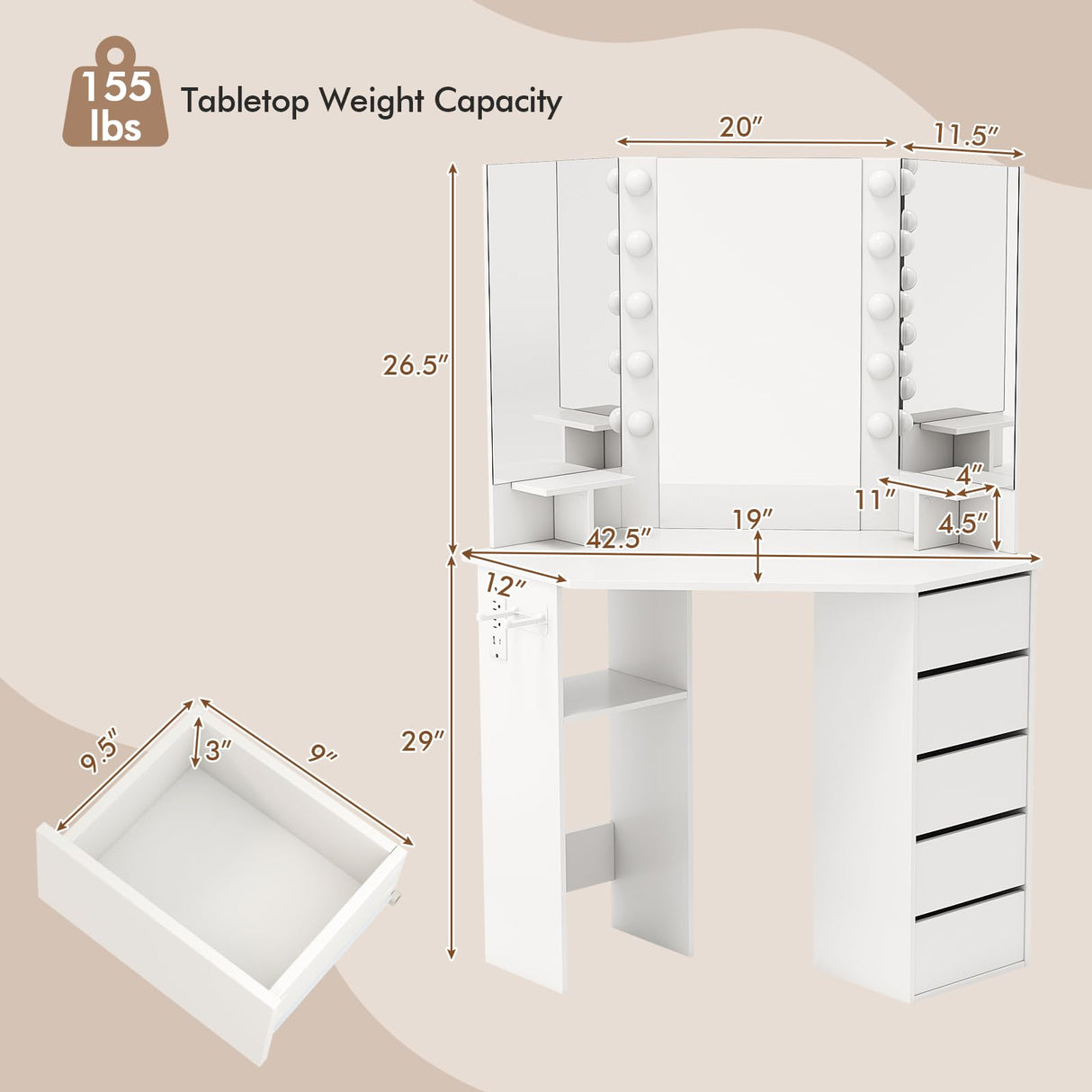 155 lbs

Tabletop Weight Capacity

20″

11.5″

26.5″

4″

11″

4.5″

19″

42.5″

12″

29″

9.5″

3″

9″