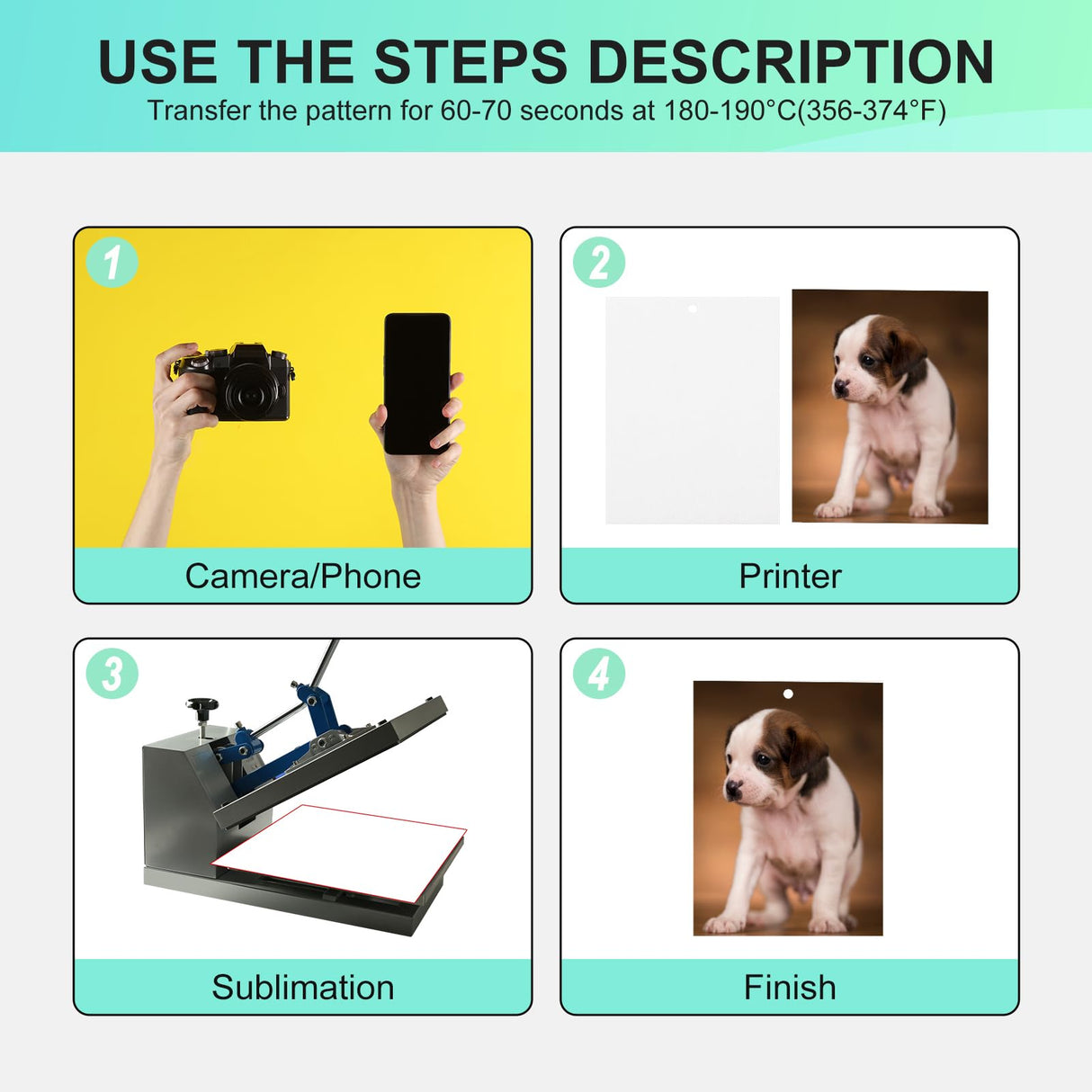 USE THE STEPS DESCRIPTION
Transfer the pattern for 60-70 seconds at 180-190°C(356-374°F)

1
Camera/Phone

2
Printer

3
Sublimation

4
Finish