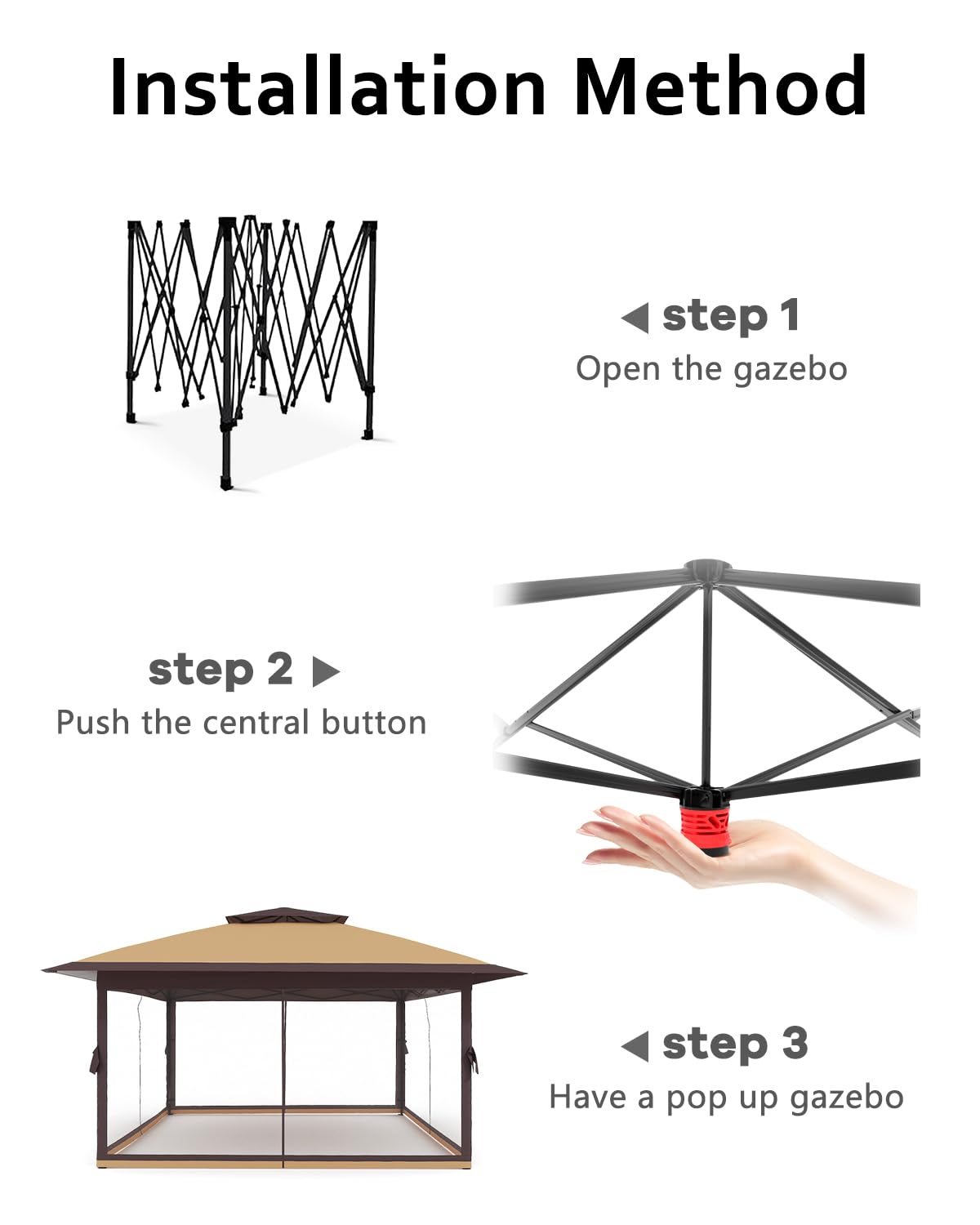 Installation Method

◀ step 1
Open the gazebo

step 2 ▶
Push the central button

◀ step 3
Have a pop up gazebo