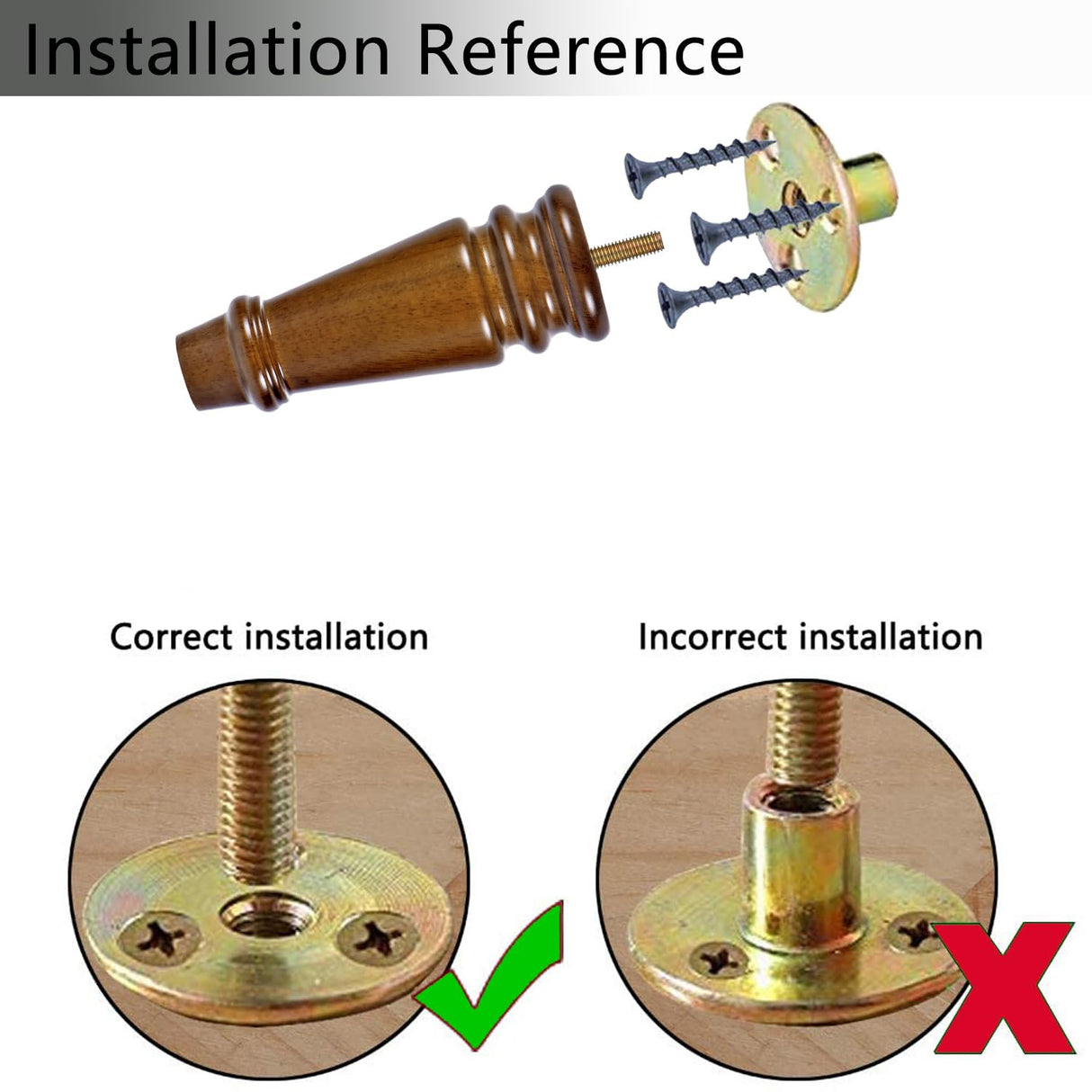 Installation Reference

Correct installation

Incorrect installation