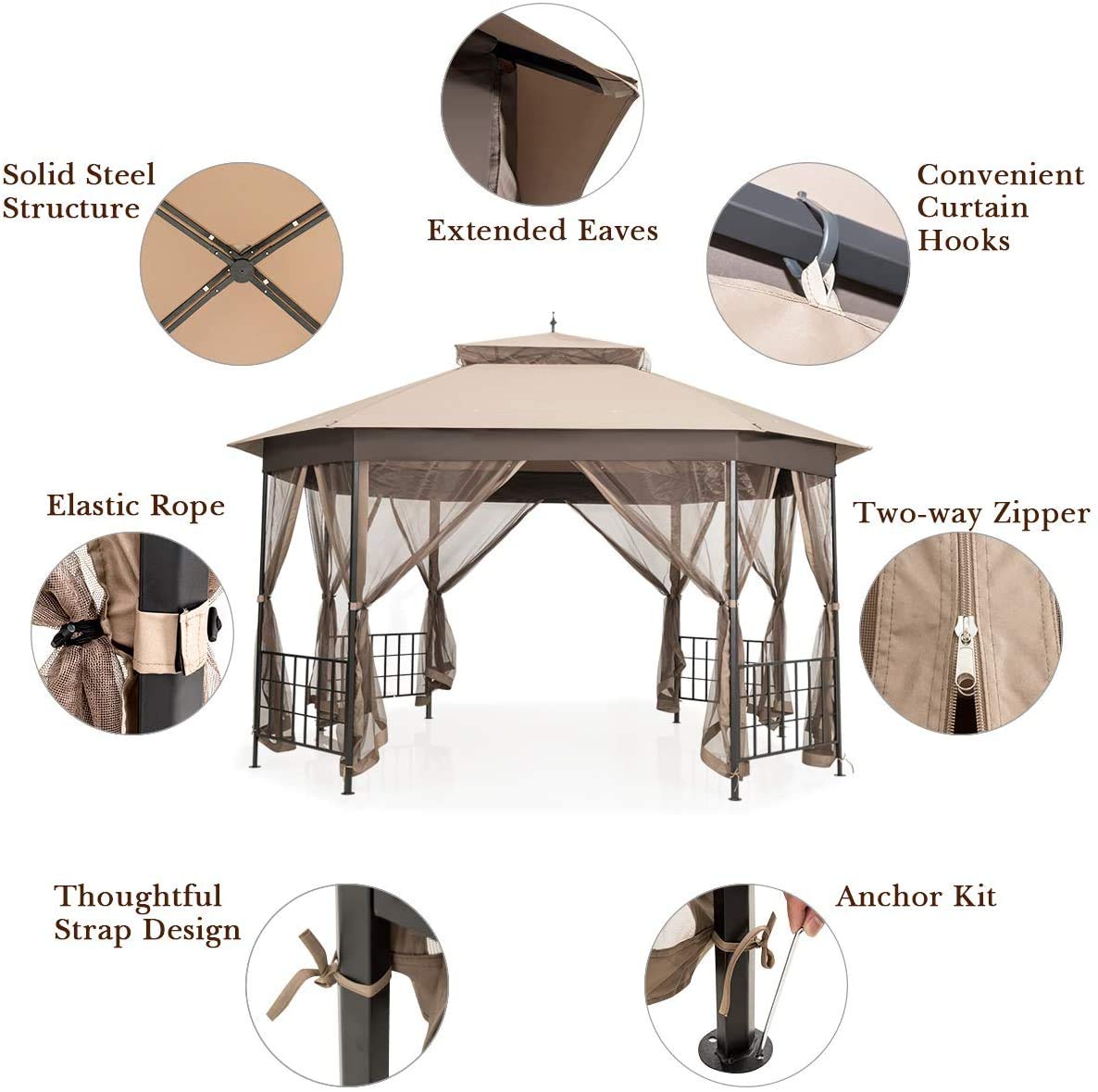 Solid Steel Structure

Extended Eaves

Convenient Curtain Hooks

Elastic Rope

Two-way Zipper

Thoughtful Strap Design

Anchor Kit