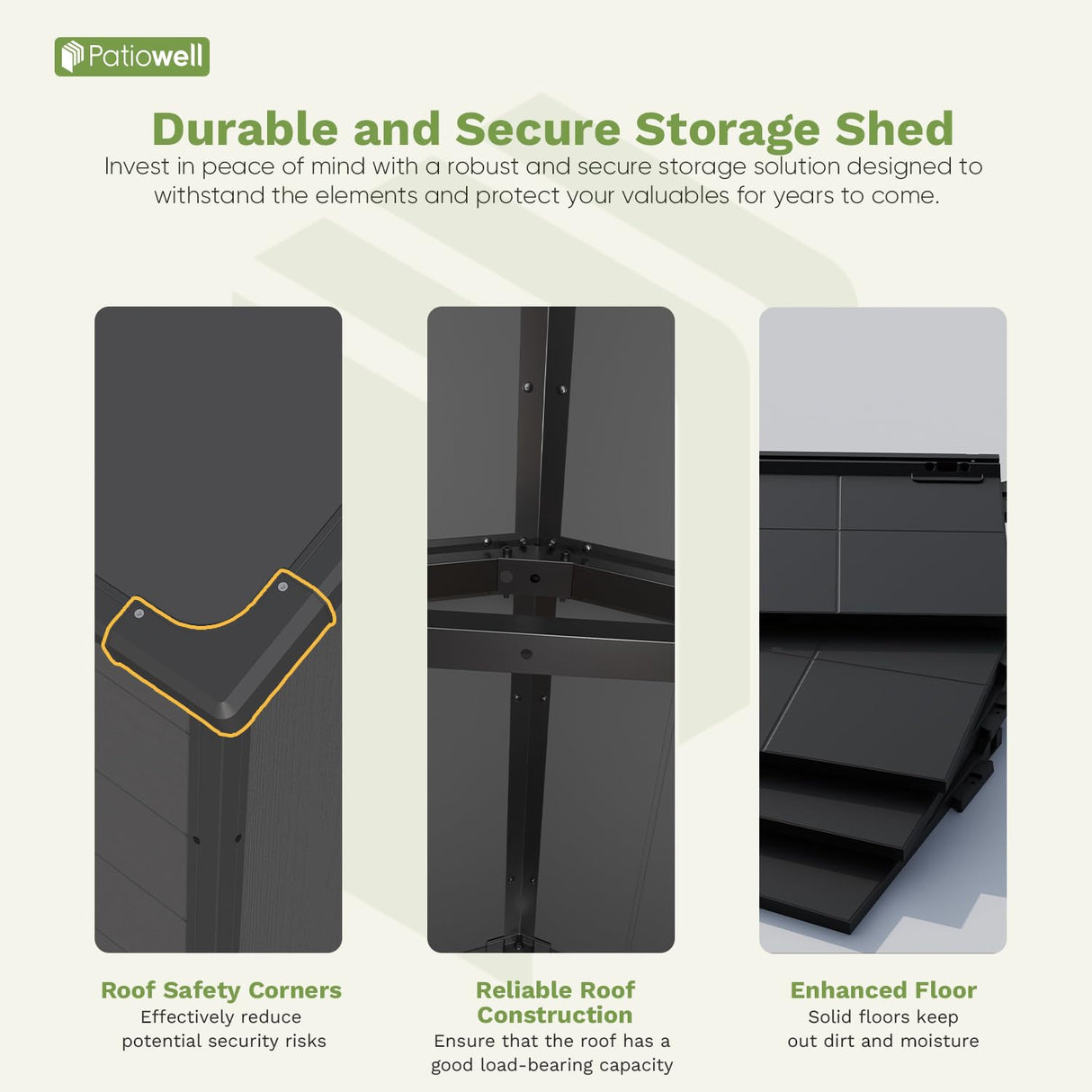 Patiowell

Durable and Secure Storage Shed
Invest in peace of mind with a robust and secure storage solution designed to withstand the elements and protect your valuables for years to come.

Roof Safety Corners
Effectively reduce potential security risks

Reliable Roof Construction
Ensure that the roof has a good load-bearing capacity

Enhanced Floor
Solid floors keep out dirt and moisture