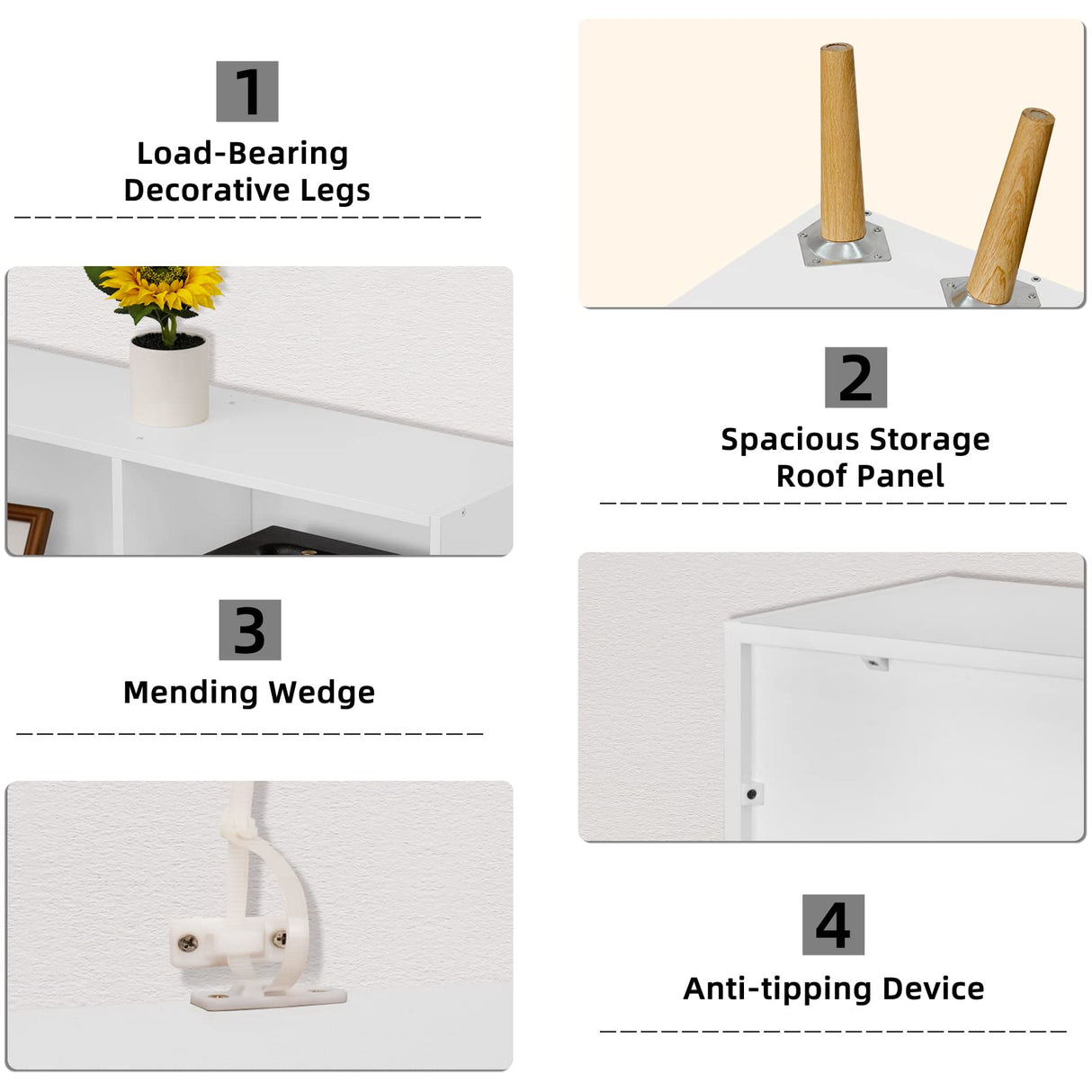 1
Load-Bearing Decorative Legs

2
Spacious Storage Roof Panel

3
Mending Wedge

4
Anti-tipping Device