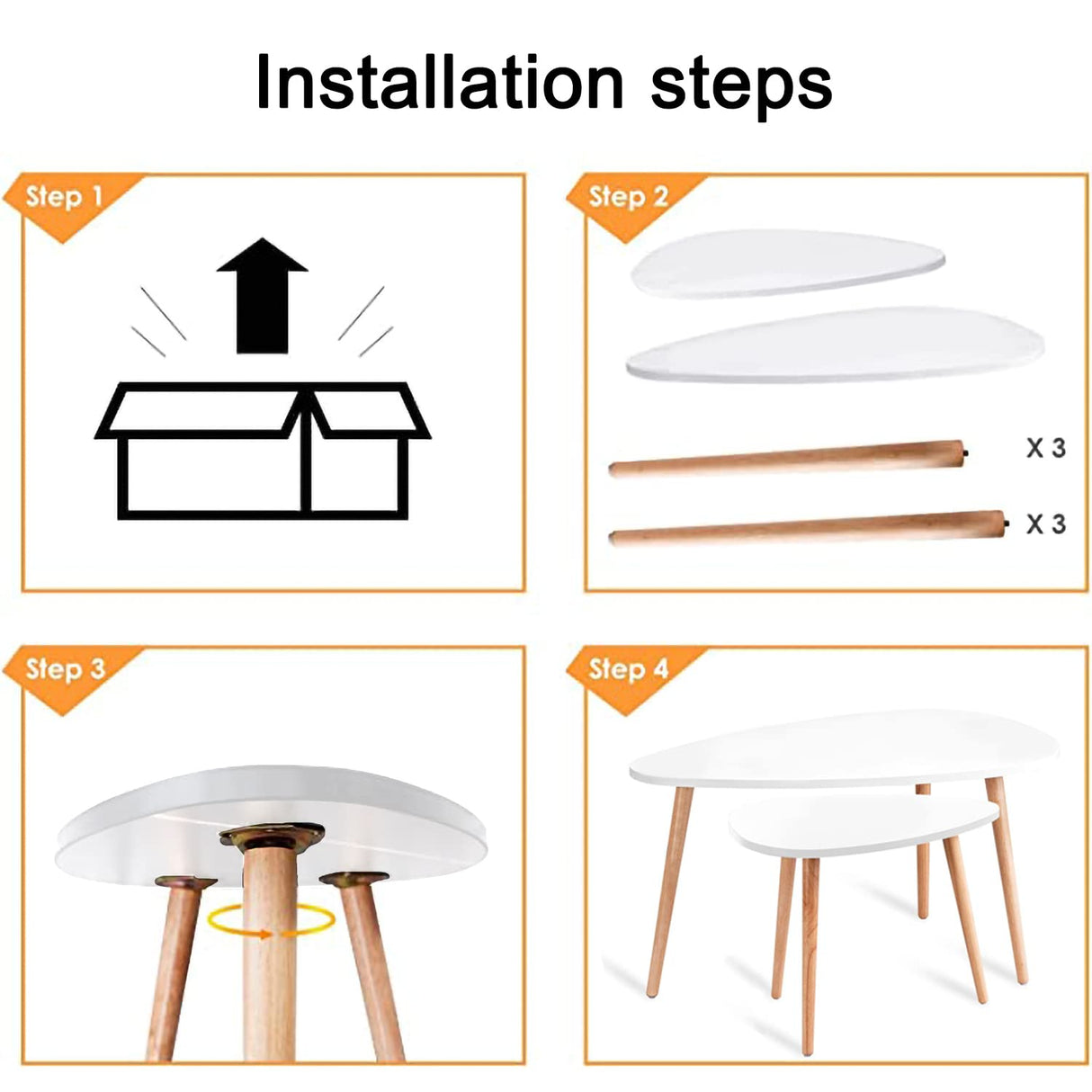 Installation steps

Step 1

Step 2

X 3

X 3

Step 3

Step 4